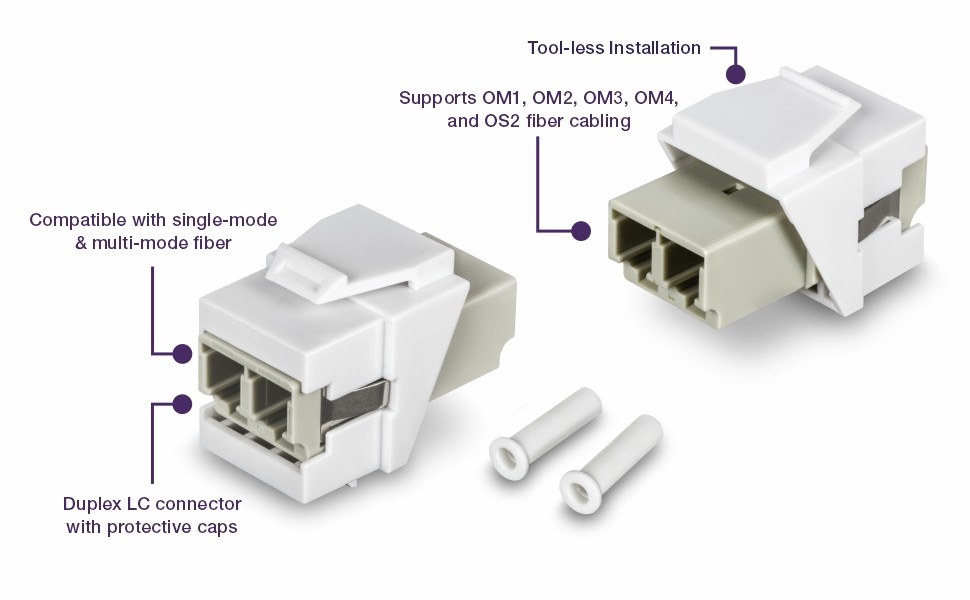 Tool-less Installation

Supports OM1, OM2, OM3, OM4, and OS2 fiber cabling

Compatible with single-mode & multi-mode fiber

Duplex LC connector with protective caps