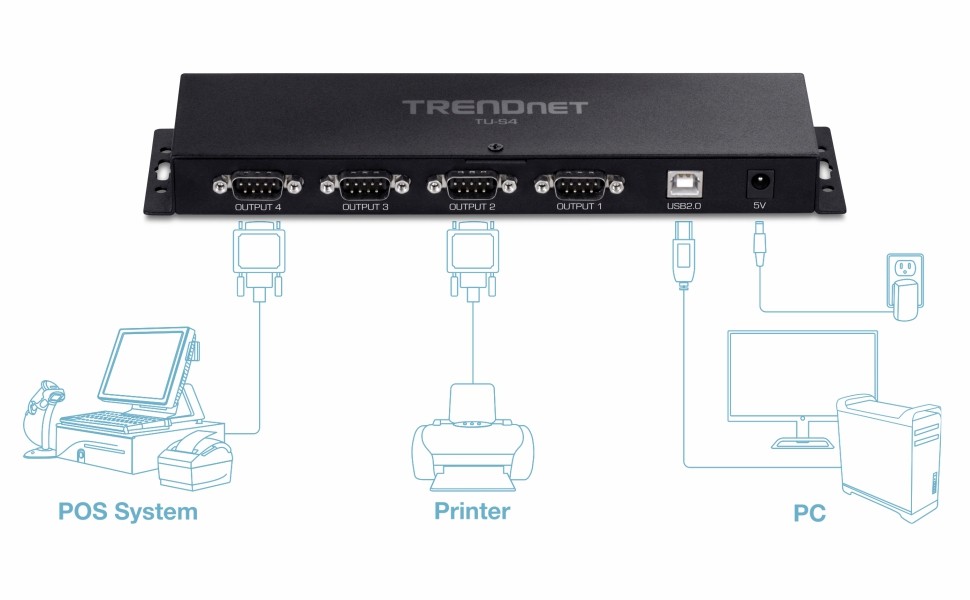 TRENDnet
TU-S4

OUTPUT 4
OUTPUT 3
OUTPUT 2
OUTPUT 1
USB2.0
5V

POS System
Printer
PC