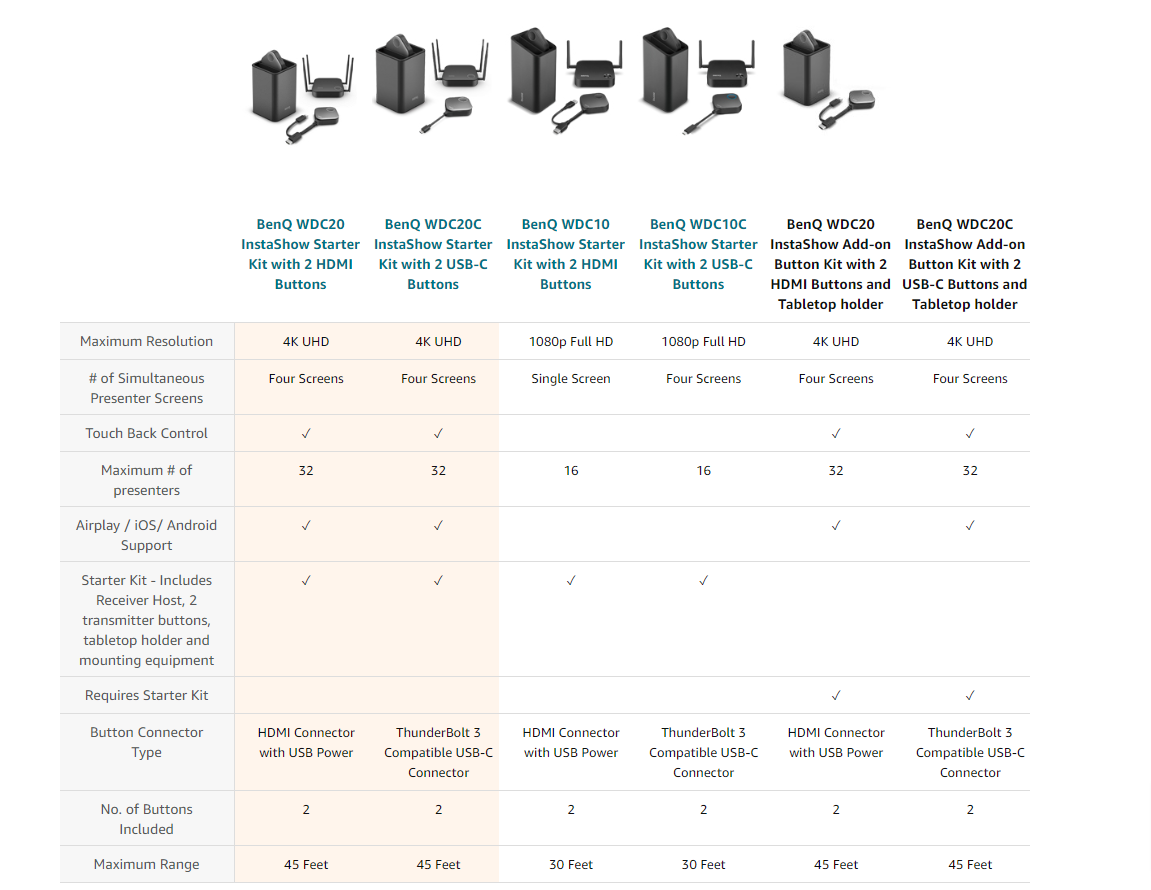 | | BenQ WDC20 InstaShow Starter Kit with 2 HDMI Buttons | BenQ WDC20C InstaShow Starter Kit with 2 USB-C Buttons | BenQ WDC10 InstaShow Starter Kit with 2 HDMI Buttons | BenQ WDC10C InstaShow Starter Kit with 2 USB-C Buttons | BenQ WDC20 InstaShow Add-on Button Kit with 2 HDMI Buttons and Tabletop holder | BenQ WDC20C InstaShow Add-on Button Kit with 2 USB-C Buttons and Tabletop holder |
|---|---|---|---|---|---|---|
| Maximum Resolution | 4K UHD | 4K UHD | 1080p Full HD | 1080p Full HD | 4K UHD | 4K UHD |
| # of Simultaneous Presenter Screens | Four Screens | Four Screens | Single Screen | Four Screens | Four Screens | Four Screens |
| Touch Back Control | ✓ | ✓ | | | ✓ | ✓ |
| Maximum # of presenters | 32 | 32 | 16 | 16 | 32 | 32 |
| Airplay / iOS/ Android Support | ✓ | ✓ | | | ✓ | ✓ |
| Starter Kit - Includes Receiver Host, 2 transmitter buttons, tabletop holder and mounting equipment | ✓ | ✓ | ✓ | ✓ | | |
| Requires Starter Kit | | | | | ✓ | ✓ |
| Button Connector Type | HDMI Connector with USB Power | ThunderBolt 3 Compatible USB-C Connector | HDMI Connector with USB Power | ThunderBolt 3 Compatible USB-C Connector | HDMI Connector with USB Power | ThunderBolt 3 Compatible USB-C Connector |
| No. of Buttons Included | 2 | 2 | 2 | 2 | 2 | 2 |
| Maximum Range | 45 Feet | 45 Feet | 30 Feet | 30 Feet | 45 Feet | 45 Feet |