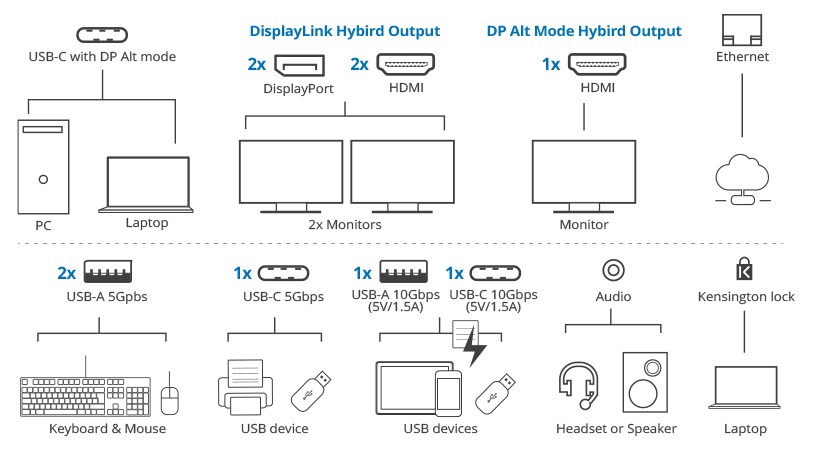 USB-C with DP Alt mode

PC

Laptop

DisplayLink Hybird Output

2x DisplayPort

2x HDMI

2x Monitors

DP Alt Mode Hybird Output

1x HDMI

Monitor

Ethernet

2x USB-A 5Gpbs

Keyboard & Mouse

1x USB-C 5Gbps

USB device

1x USB-A 10Gbps (5V/1.5A)

1x USB-C 10Gbps (5V/1.5A)

USB devices

Audio

Headset or Speaker

Kensington lock

Laptop