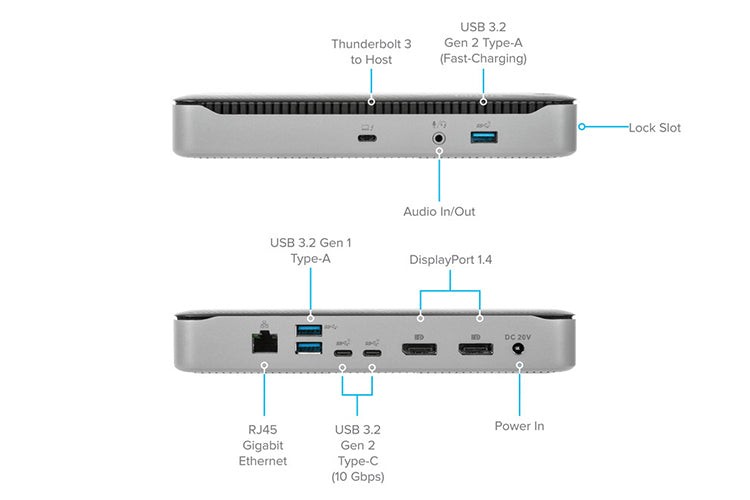 Thunderbolt 3
to Host

USB 3.2
Gen 2 Type-A
(Fast-Charging)

Lock Slot

Audio In/Out

USB 3.2 Gen 1
Type-A

DisplayPort 1.4

DC 20V

RJ45
Gigabit
Ethernet

USB 3.2
Gen 2
Type-C
(10 Gbps)

Power In