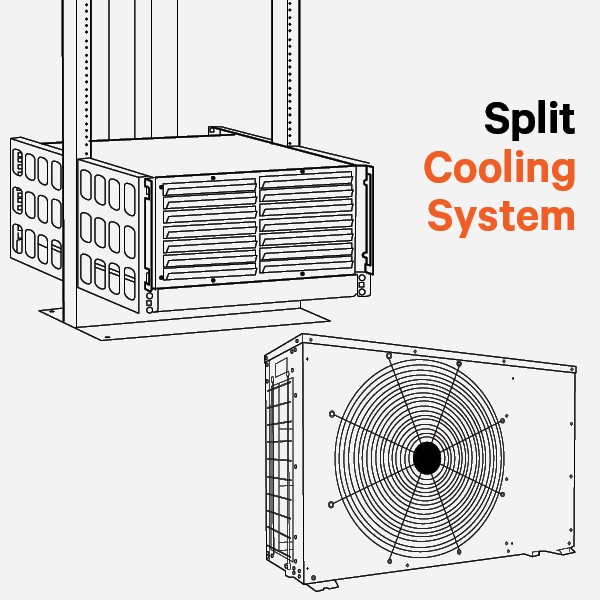 Split
Cooling
System