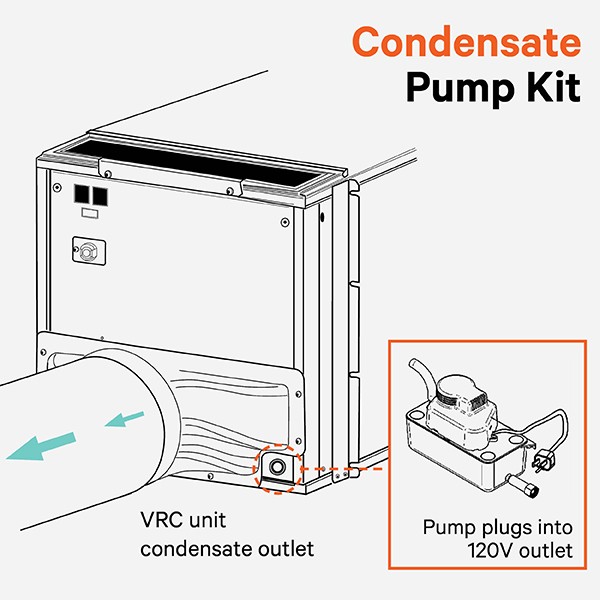 Condensate
Pump Kit

VRC unit
condensate outlet

Pump plugs into
120V outlet