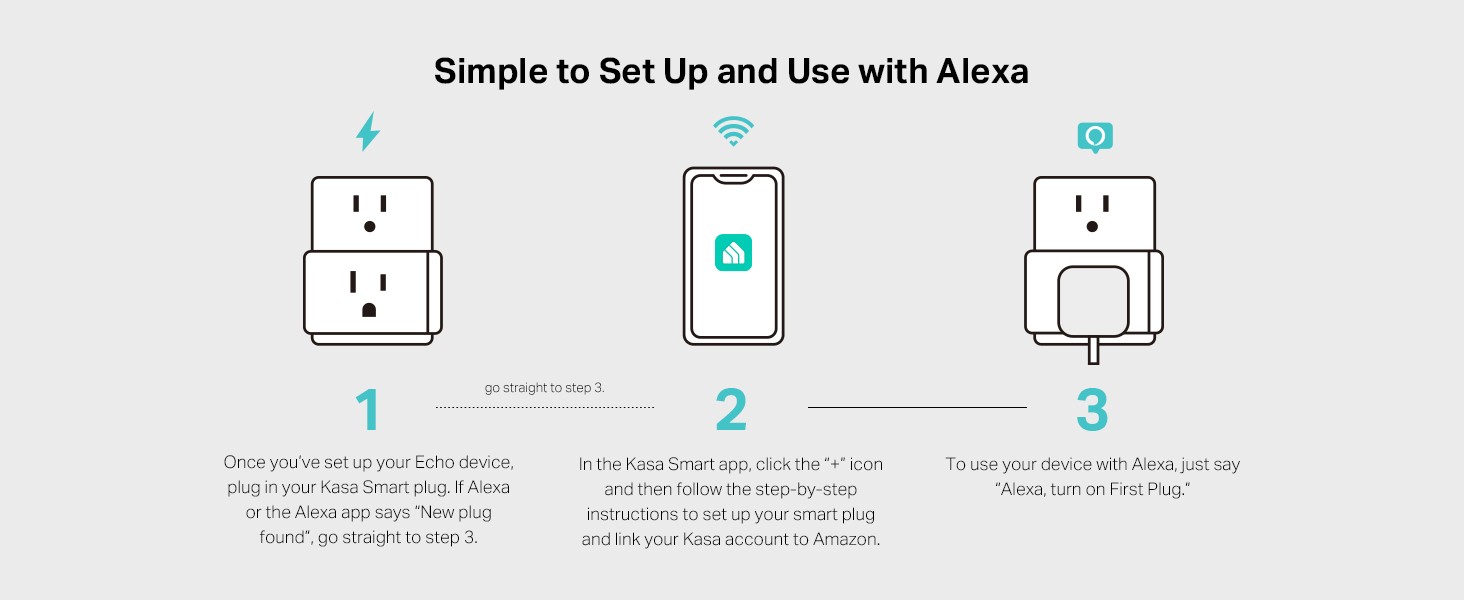 Simple to Set Up and Use with Alexa

1

go straight to step 3.

2

3

Once you've set up your Echo device, plug in your Kasa Smart plug. If Alexa or the Alexa app says "New plug found", go straight to step 3.

In the Kasa Smart app, click the "+" icon and then follow the step-by-step instructions to set up your smart plug and link your Kasa account to Amazon.

To use your device with Alexa, just say "Alexa, turn on First Plug."