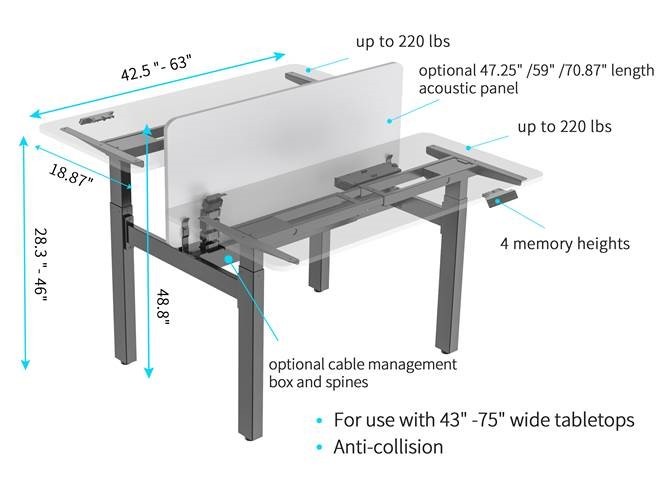 42.5 " - 63"

up to 220 lbs

optional 47.25" /59" /70.87" length acoustic panel

up to 220 lbs

18.87"

28.3 " - 46"

48.8"

4 memory heights

optional cable management box and spines

• For use with 43" -75" wide tabletops
• Anti-collision