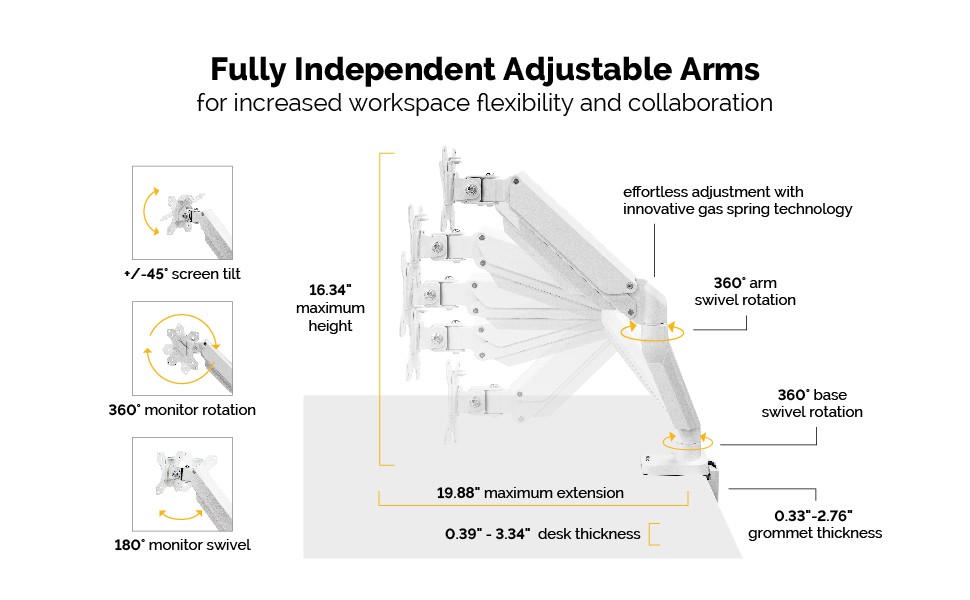 Fully Independent Adjustable Arms
for increased workspace flexibility and collaboration

+/-45° screen tilt

360° monitor rotation

180° monitor swivel

16.34" maximum height

effortless adjustment with innovative gas spring technology

360° arm swivel rotation

360° base swivel rotation

19.88" maximum extension

0.39" - 3.34" desk thickness

0.33"-2.76" grommet thickness