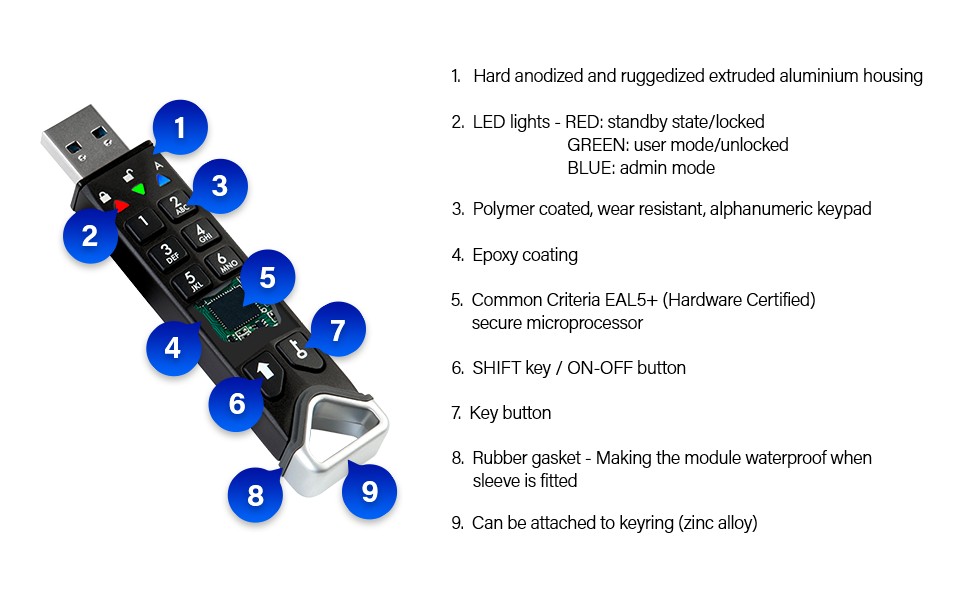 1
A
3
2
1
2 ABC
3 DEF
4 GHI
5 JKL
6 MNO
5
4
7
6
8
9

1. Hard anodized and ruggedized extruded aluminium housing

2. LED lights - RED: standby state/locked
GREEN: user mode/unlocked
BLUE: admin mode

3. Polymer coated, wear resistant, alphanumeric keypad

4. Epoxy coating

5. Common Criteria EAL5+ (Hardware Certified) secure microprocessor

6. SHIFT key / ON-OFF button

7. Key button

8. Rubber gasket - Making the module waterproof when sleeve is fitted

9. Can be attached to keyring (zinc alloy)