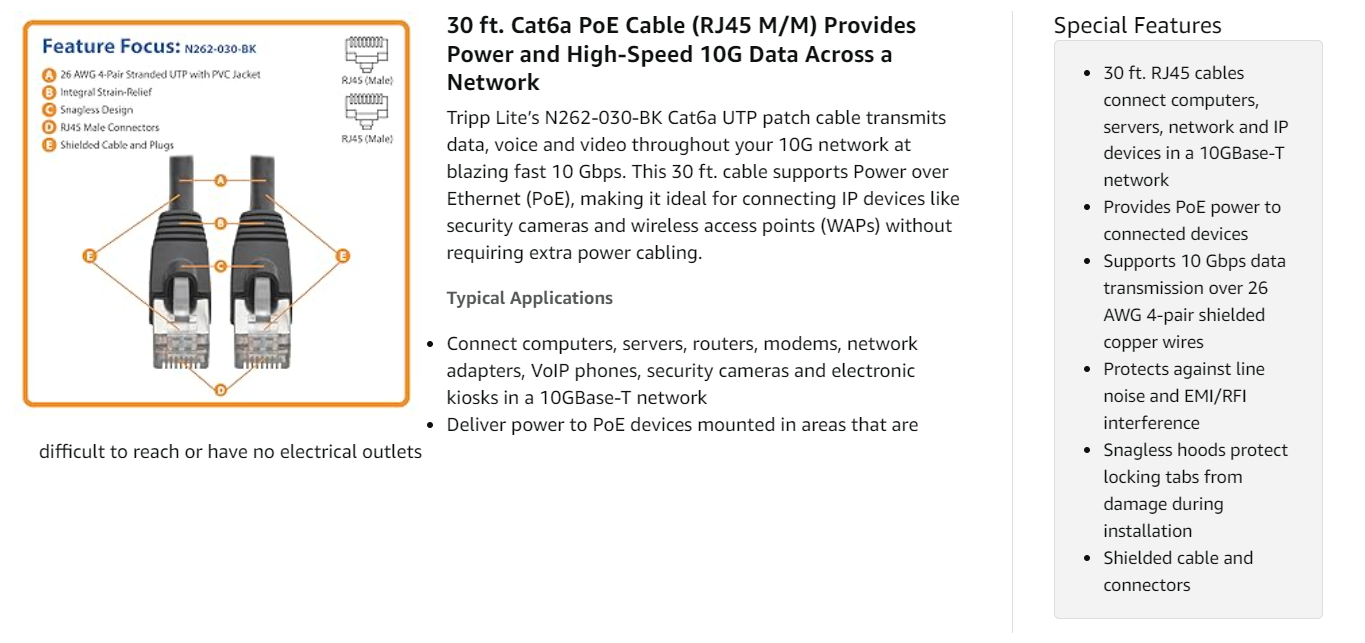 Feature Focus: N262-030-BK

A 26 AWG 4-Pair Stranded UTP with PVC Jacket
B Integral Strain-Relief
C Snagless Design
D RJ45 Male Connectors
E Shielded Cable and Plugs

RJ45 (Male)
RJ45 (Male)

A
B
C
E
E
D

30 ft. Cat6a PoE Cable (RJ45 M/M) Provides Power and High-Speed 10G Data Across a Network

Tripp Lite's N262-030-BK Cat6a UTP patch cable transmits data, voice and video throughout your 10G network at blazing fast 10 Gbps. This 30 ft. cable supports Power over Ethernet (PoE), making it ideal for connecting IP devices like security cameras and wireless access points (WAPs) without requiring extra power cabling.

Typical Applications

- Connect computers, servers, routers, modems, network adapters, VoIP phones, security cameras and electronic kiosks in a 10GBase-T network
- Deliver power to PoE devices mounted in areas that are difficult to reach or have no electrical outlets

Special Features

- 30 ft. RJ45 cables connect computers, servers, network and IP devices in a 10GBase-T network
- Provides PoE power to connected devices
- Supports 10 Gbps data transmission over 26 AWG 4-pair shielded copper wires
- Protects against line noise and EMI/RFI interference
- Snagless hoods protect locking tabs from damage during installation
- Shielded cable and connectors