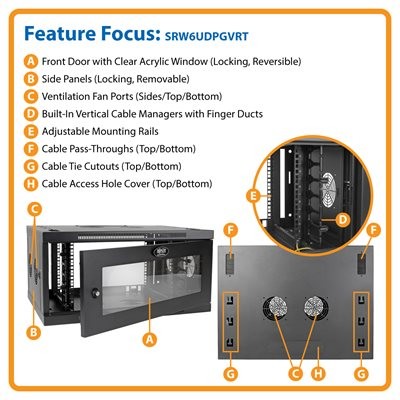 Feature Focus: SRW6UDPGVRT

A Front Door with Clear Acrylic Window (Locking, Reversible)
B Side Panels (Locking, Removable)
C Ventilation Fan Ports (Sides/Top/Bottom)
D Built-In Vertical Cable Managers with Finger Ducts
E Adjustable Mounting Rails
F Cable Pass-Throughs (Top/Bottom)
G Cable Tie Cutouts (Top/Bottom)
H Cable Access Hole Cover (Top/Bottom)

C

B

A

E

D

F

F

G

C

H

G