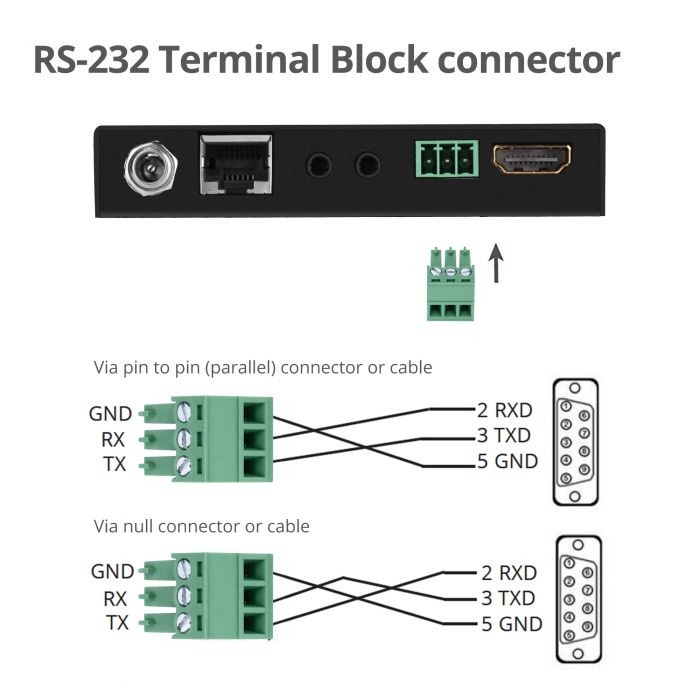 RS-232 Terminal Block connector

Via pin to pin (parallel) connector or cable

GND
RX
TX

2 RXD
3 TXD
5 GND

1 2 3 4 5 6 7 8 9

Via null connector or cable

GND
RX
TX

2 RXD
3 TXD
5 GND

1 2 3 4 5 6 7 8 9