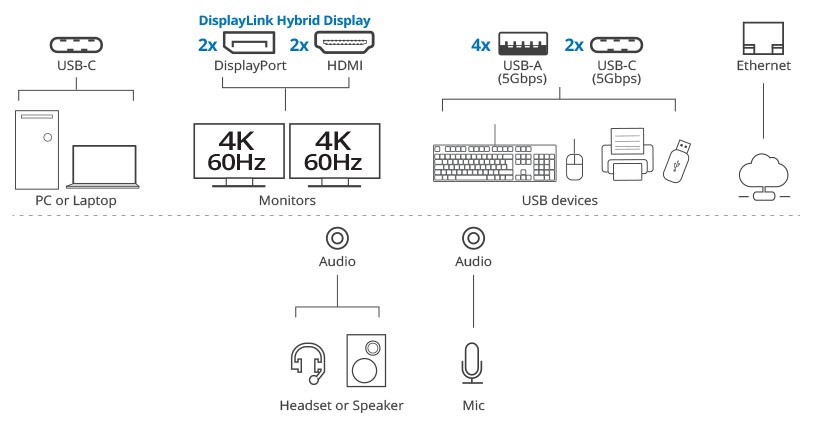 USB-C

PC or Laptop

DisplayLink Hybrid Display

2x DisplayPort

2x HDMI

4K 60Hz

4K 60Hz

Monitors

4x USB-A (5Gbps)

2x USB-C (5Gbps)

USB devices

Ethernet

Audio

Headset or Speaker

Audio

Mic