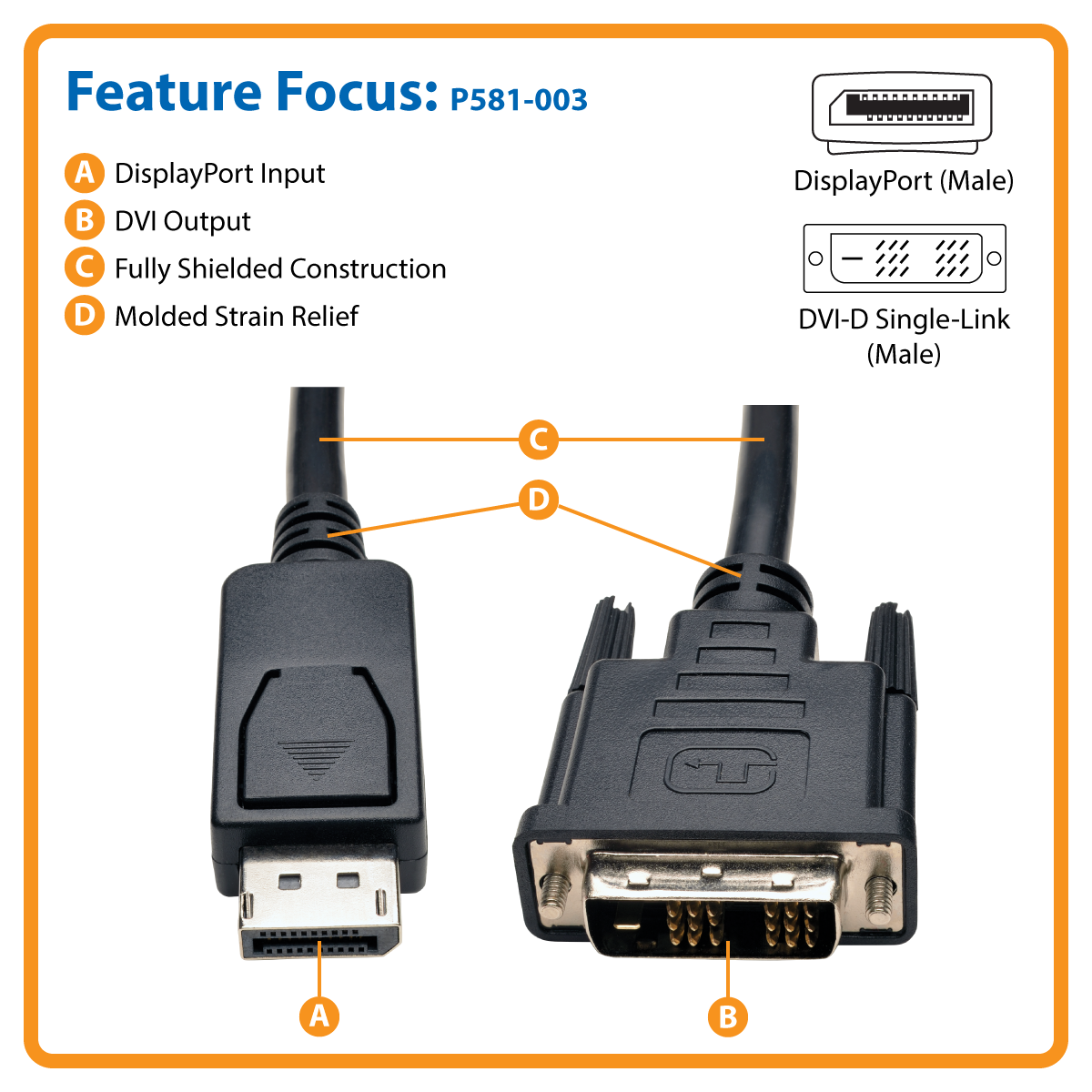 Feature Focus: P581-003

A DisplayPort Input
B DVI Output
C Fully Shielded Construction
D Molded Strain Relief

DisplayPort (Male)

DVI-D Single-Link (Male)

C
D
A
B