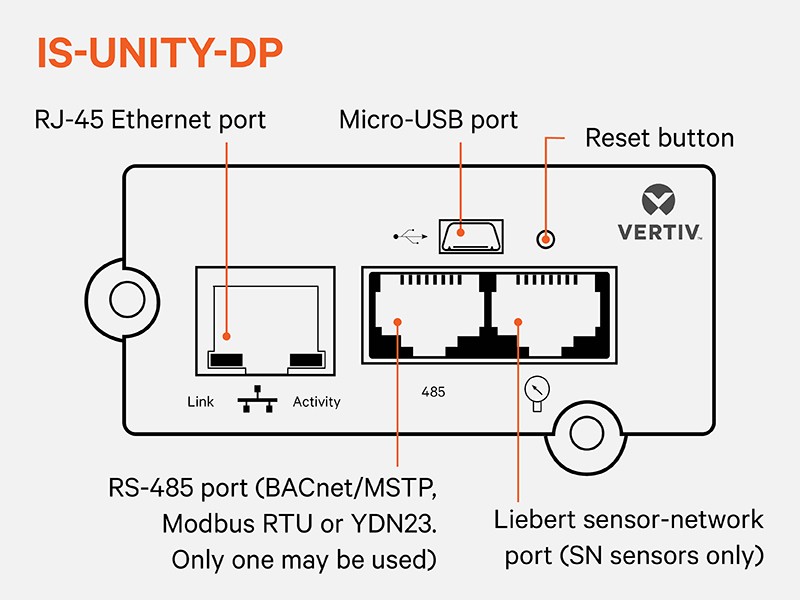 IS-UNITY-DP

RJ-45 Ethernet port

Micro-USB port

Reset button

VERTIV

Link

Activity

485

RS-485 port (BACnet/MSTP, Modbus RTU or YDN23. Only one may be used)

Liebert sensor-network port (SN sensors only)