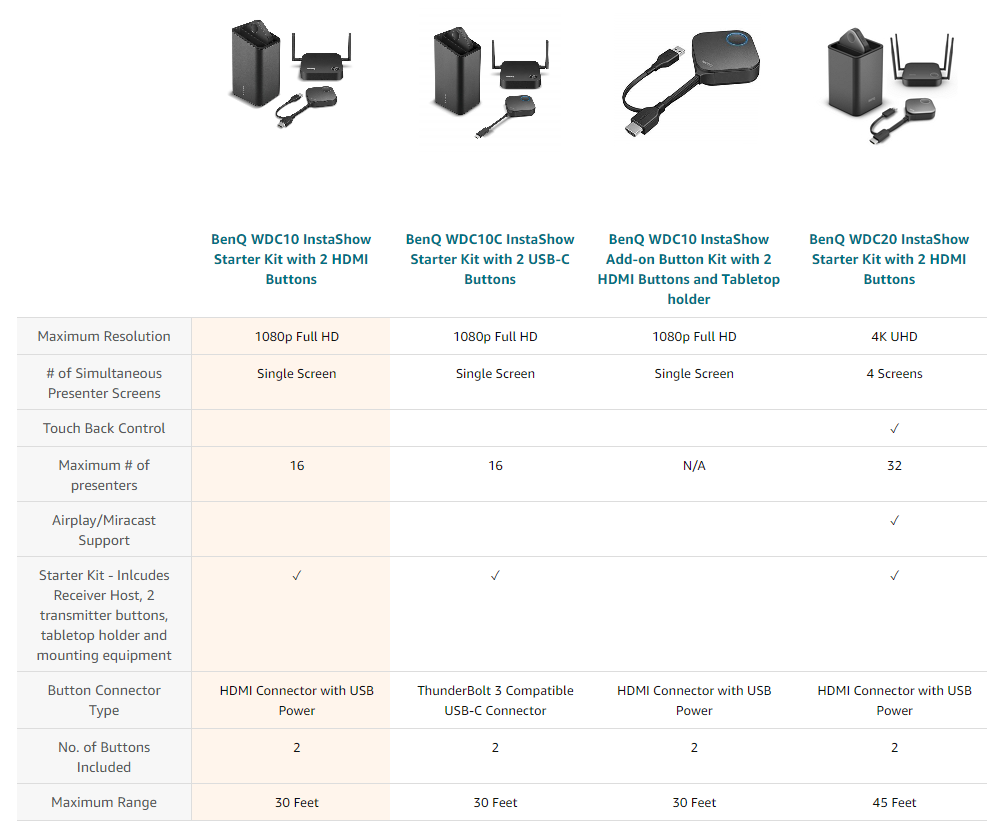 | | BenQ WDC10 InstaShow Starter Kit with 2 HDMI Buttons | BenQ WDC10C InstaShow Starter Kit with 2 USB-C Buttons | BenQ WDC10 InstaShow Add-on Button Kit with 2 HDMI Buttons and Tabletop holder | BenQ WDC20 InstaShow Starter Kit with 2 HDMI Buttons |
|---|---|---|---|---|
| Maximum Resolution | 1080p Full HD | 1080p Full HD | 1080p Full HD | 4K UHD |
| # of Simultaneous Presenter Screens | Single Screen | Single Screen | Single Screen | 4 Screens |
| Touch Back Control | | | | ✓ |
| Maximum # of presenters | 16 | 16 | N/A | 32 |
| Airplay/Miracast Support | | | | ✓ |
| Starter Kit - Inlcudes Receiver Host, 2 transmitter buttons, tabletop holder and mounting equipment | ✓ | ✓ | | ✓ |
| Button Connector Type | HDMI Connector with USB Power | ThunderBolt 3 Compatible USB-C Connector | HDMI Connector with USB Power | HDMI Connector with USB Power |
| No. of Buttons Included | 2 | 2 | 2 | 2 |
| Maximum Range | 30 Feet | 30 Feet | 30 Feet | 45 Feet |