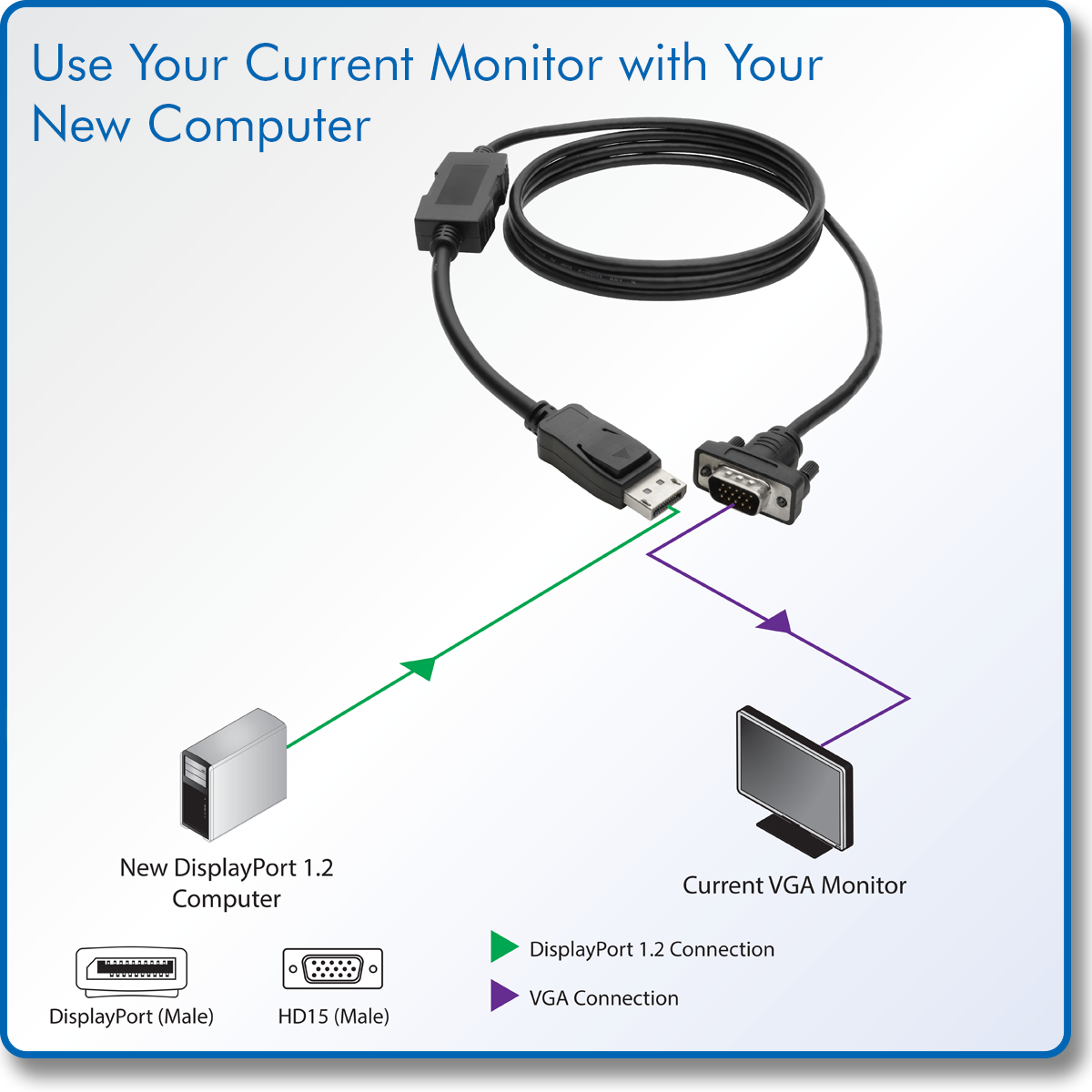 Use Your Current Monitor with Your New Computer

New DisplayPort 1.2 Computer

Current VGA Monitor

DisplayPort (Male)

HD15 (Male)

DisplayPort 1.2 Connection

VGA Connection