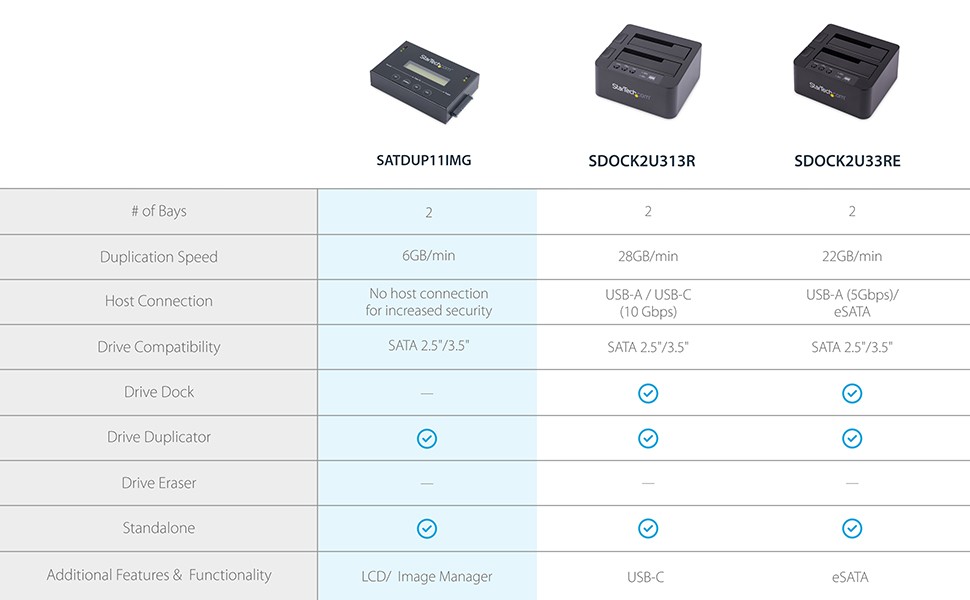 | | SATDUP11IMG | SDOCK2U313R | SDOCK2U33RE |
|---|---|---|---|
| # of Bays | 2 | 2 | 2 |
| Duplication Speed | 6GB/min | 28GB/min | 22GB/min |
| Host Connection | No host connection for increased security | USB-A / USB-C (10 Gbps) | USB-A (5Gbps)/ eSATA |
| Drive Compatibility | SATA 2.5"/3.5" | SATA 2.5"/3.5" | SATA 2.5"/3.5" |
| Drive Dock | — | ✓ | ✓ |
| Drive Duplicator | ✓ | ✓ | ✓ |
| Drive Eraser | — | — | — |
| Standalone | ✓ | ✓ | ✓ |
| Additional Features & Functionality | LCD/ Image Manager | USB-C | eSATA |