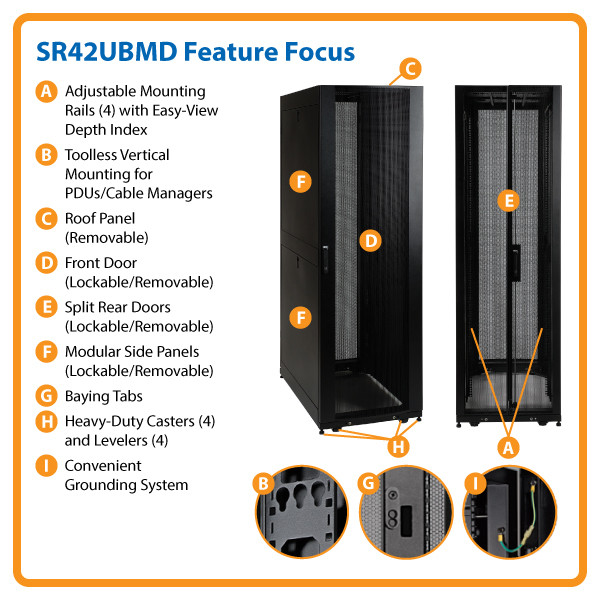 SR42UBMD Feature Focus

A Adjustable Mounting Rails (4) with Easy-View Depth Index

B Toolless Vertical Mounting for PDUs/Cable Managers

C Roof Panel (Removable)

D Front Door (Lockable/Removable)

E Split Rear Doors (Lockable/Removable)

F Modular Side Panels (Lockable/Removable)

G Baying Tabs

H Heavy-Duty Casters (4) and Levelers (4)

I Convenient Grounding System

C

F

D

F

E

H

A

B

G

I