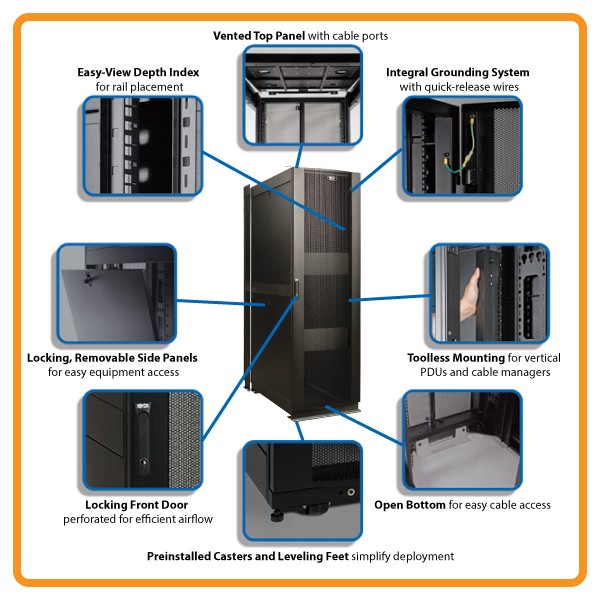 Vented Top Panel with cable ports

Easy-View Depth Index for rail placement

Integral Grounding System with quick-release wires

Locking, Removable Side Panels for easy equipment access

Toolless Mounting for vertical PDUs and cable managers

Locking Front Door perforated for efficient airflow

Open Bottom for easy cable access

Preinstalled Casters and Leveling Feet simplify deployment