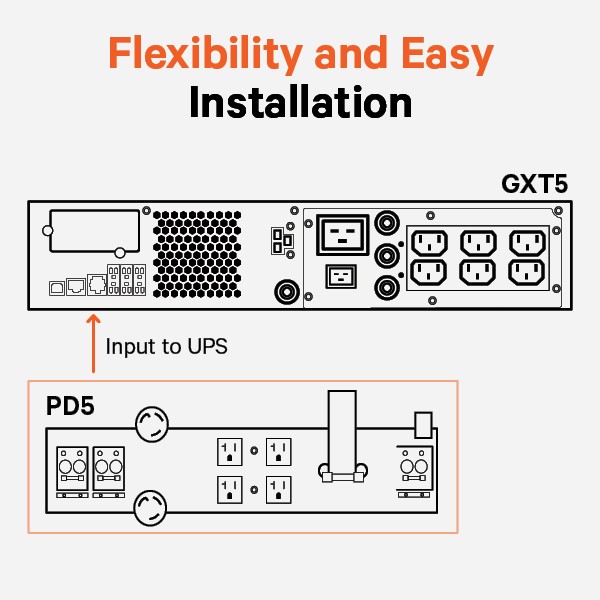 Flexibility and Easy Installation

GXT5

Input to UPS

PD5