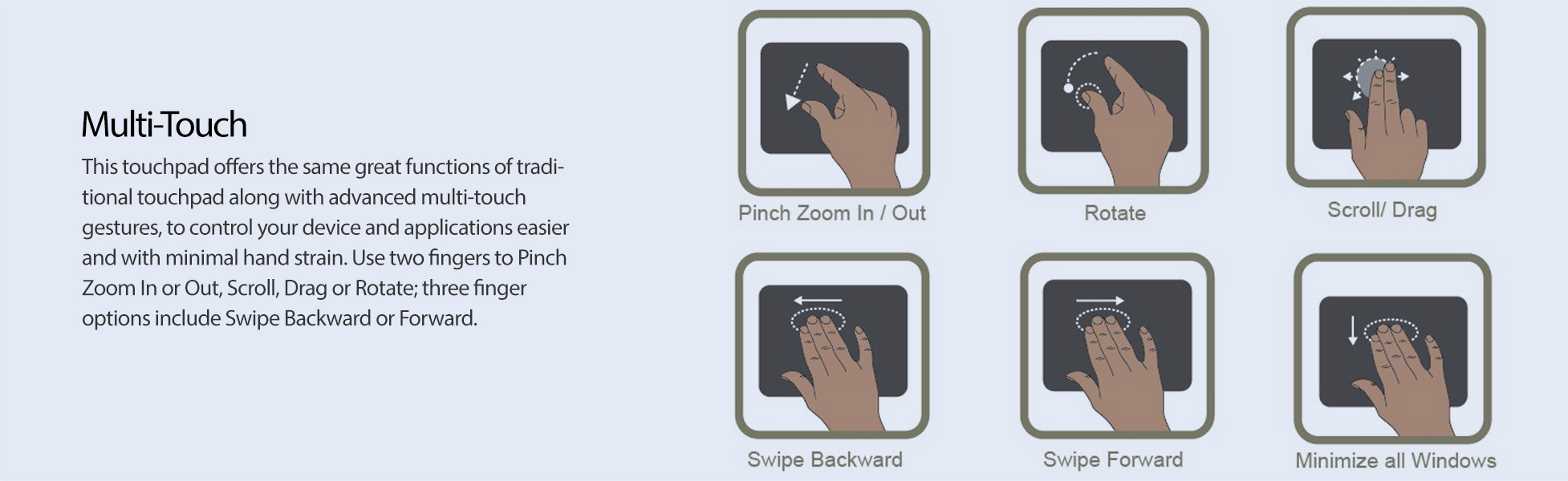 Multi-Touch

This touchpad offers the same great functions of traditional touchpad along with advanced multi-touch gestures, to control your device and applications easier and with minimal hand strain. Use two fingers to Pinch Zoom In or Out, Scroll, Drag or Rotate; three finger options include Swipe Backward or Forward.

Pinch Zoom In / Out

Rotate

Scroll/ Drag

Swipe Backward

Swipe Forward

Minimize all Windows