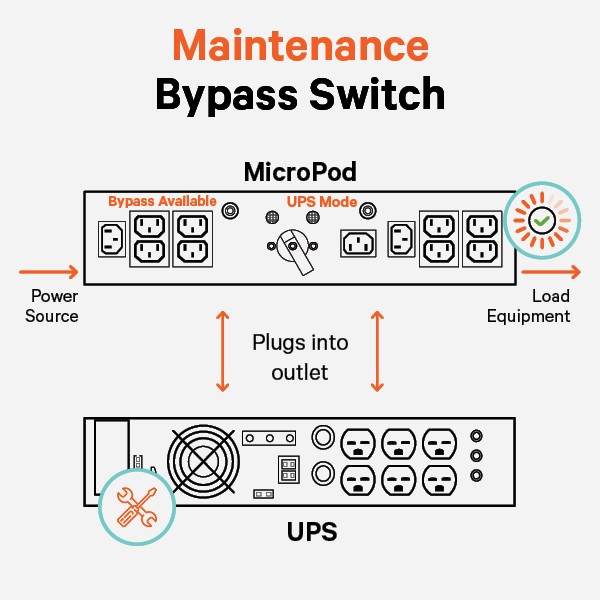 Maintenance
Bypass Switch

MicroPod

Bypass Available

UPS Mode

Power Source

Load Equipment

Plugs into outlet

UPS