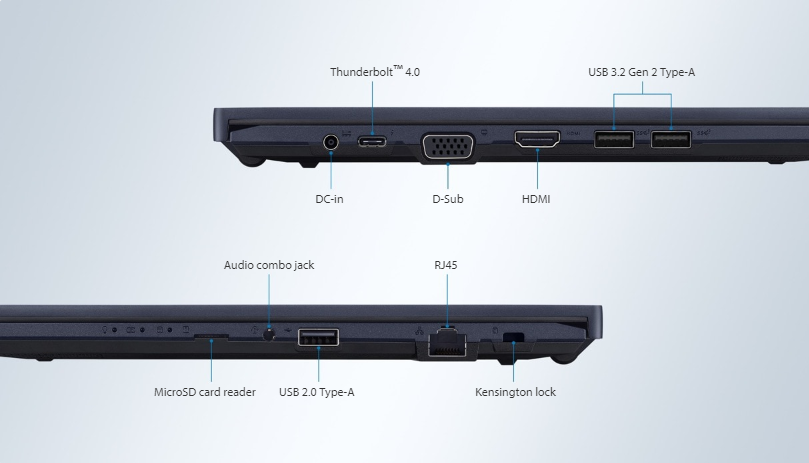 Thunderbolt™ 4.0

USB 3.2 Gen 2 Type-A

DC-in

D-Sub

HDMI

Audio combo jack

RJ45

MicroSD card reader

USB 2.0 Type-A

Kensington lock