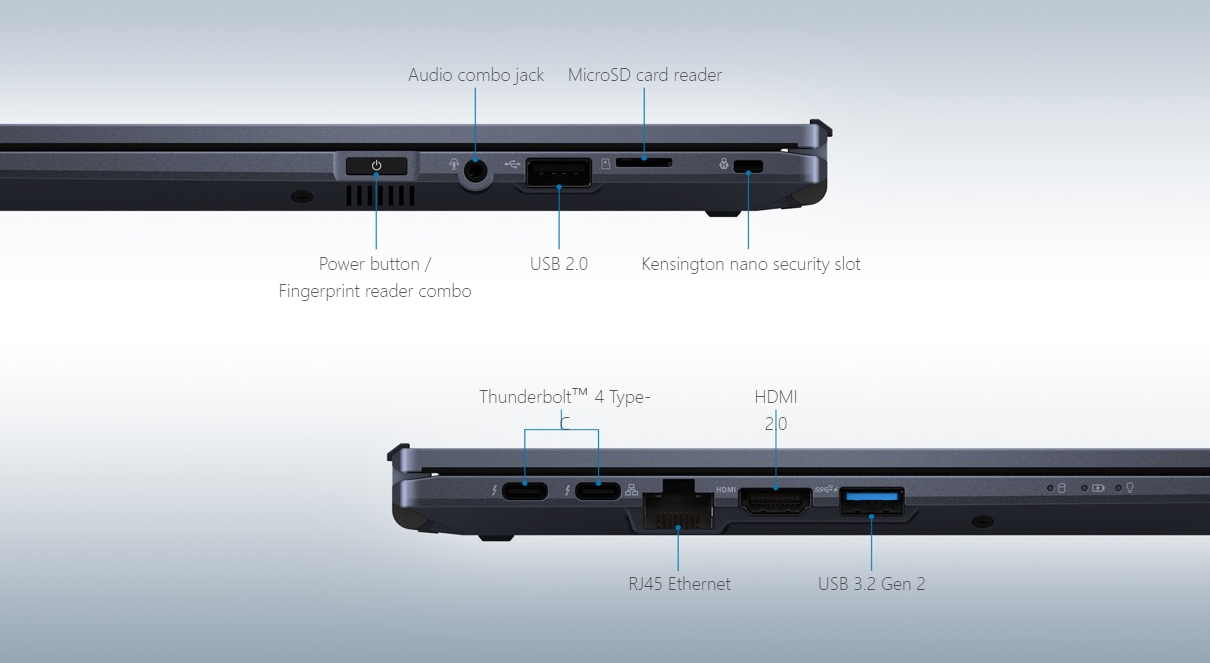 Audio combo jack

MicroSD card reader

Power button /
Fingerprint reader combo

USB 2.0

Kensington nano security slot

Thunderbolt™ 4 Type-C

HDMI 2.0

HDMI

RJ45 Ethernet

USB 3.2 Gen 2