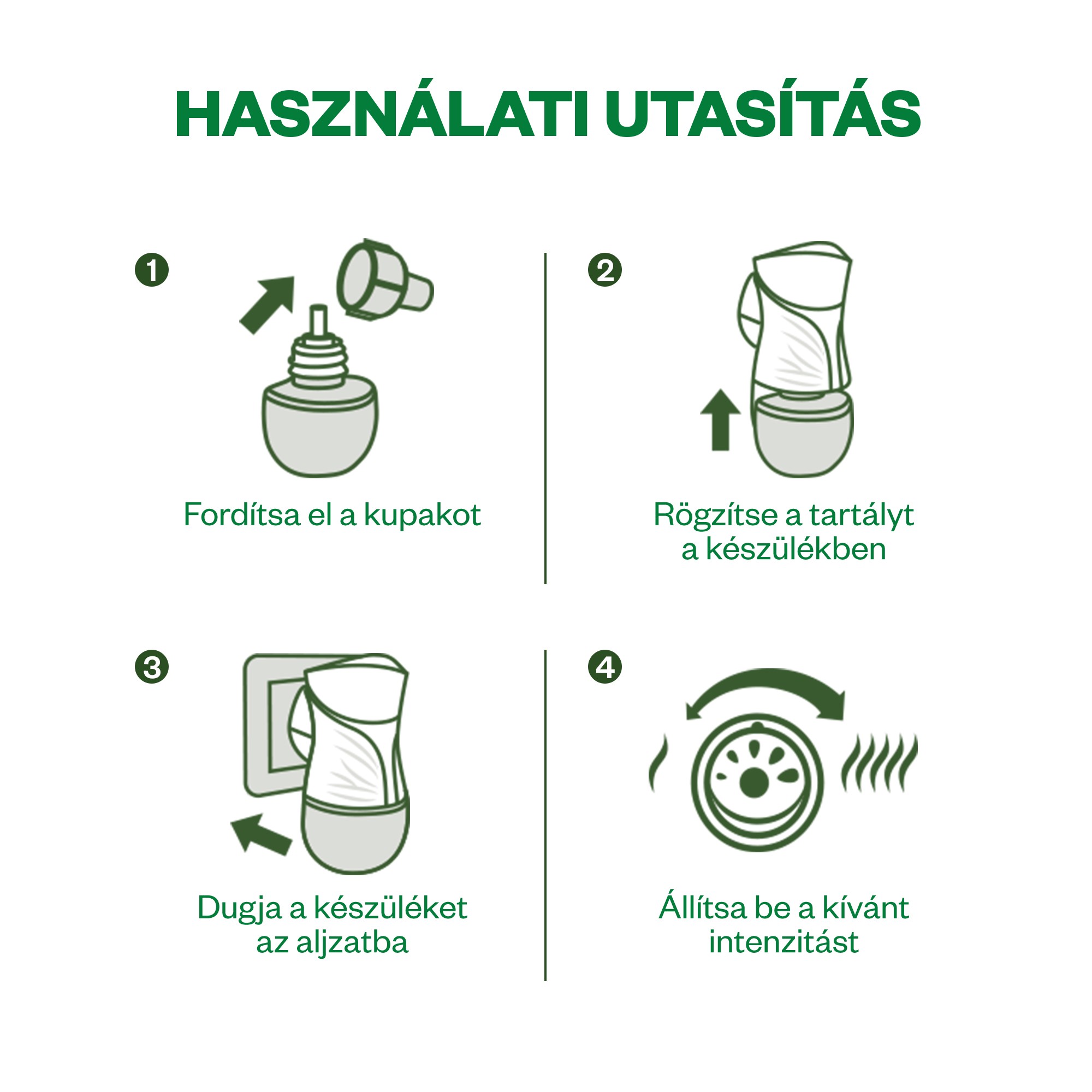 HASZNÁLATI UTASÍTÁS

1

Fordítsa el a kupakot

2

Rögzítse a tartályt a készülékben

3

Dugja a készüléket az aljzatba

4

Állítsa be a kívánt intenzitást