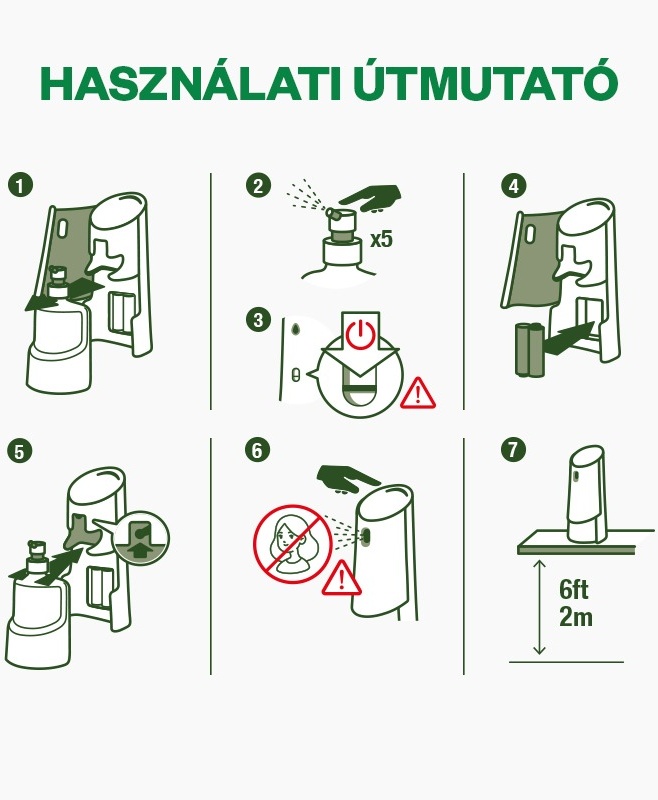 HASZNÁLATI ÚTMUTATÓ

1

2

x5

3

4

5

6

7

6ft
2m