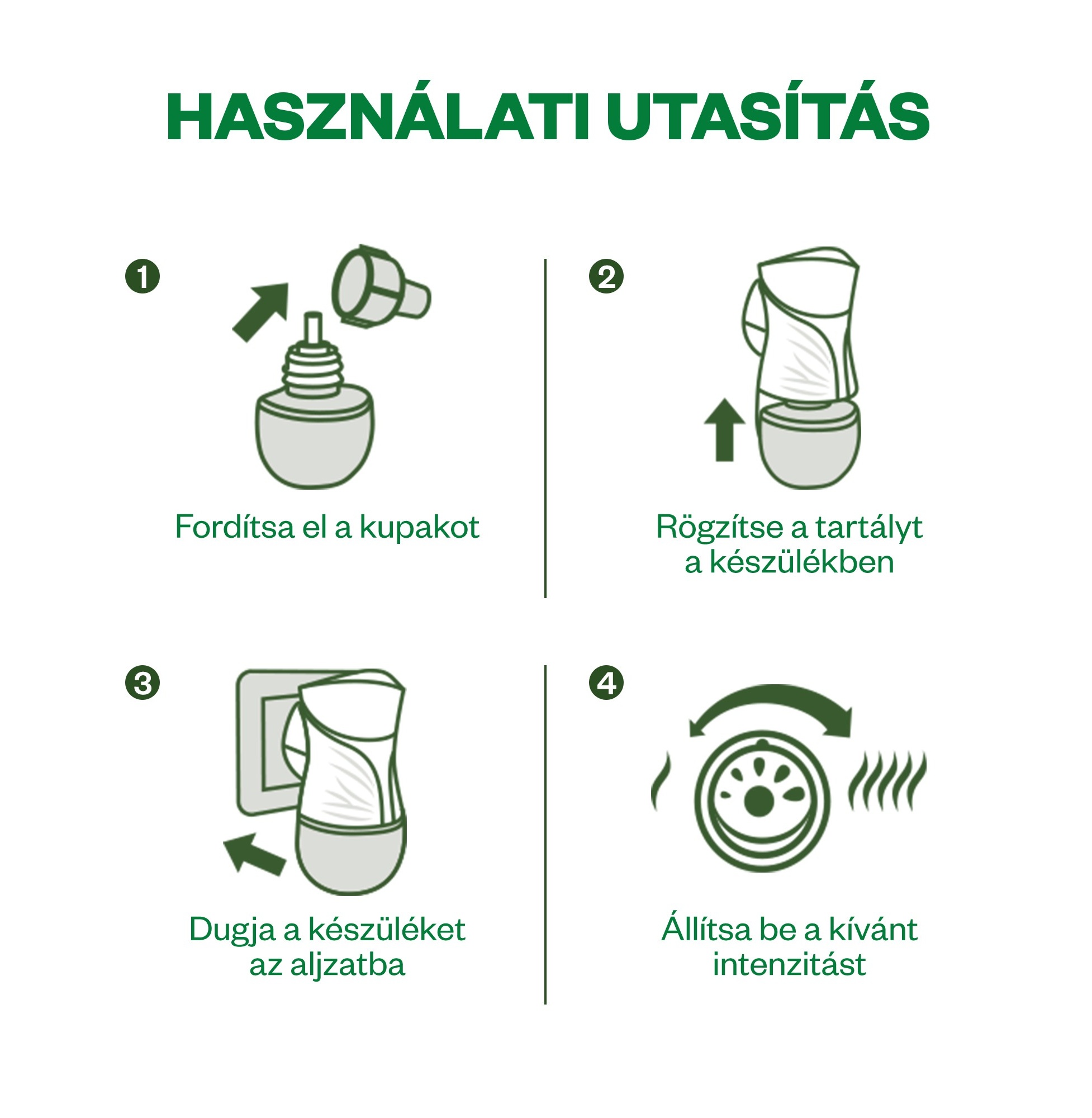 HASZNÁLATI UTASÍTÁS

1

Fordítsa el a kupakot

2

Rögzítse a tartályt a készülékben

3

Dugja a készüléket az aljzatba

4

Állítsa be a kívánt intenzitást