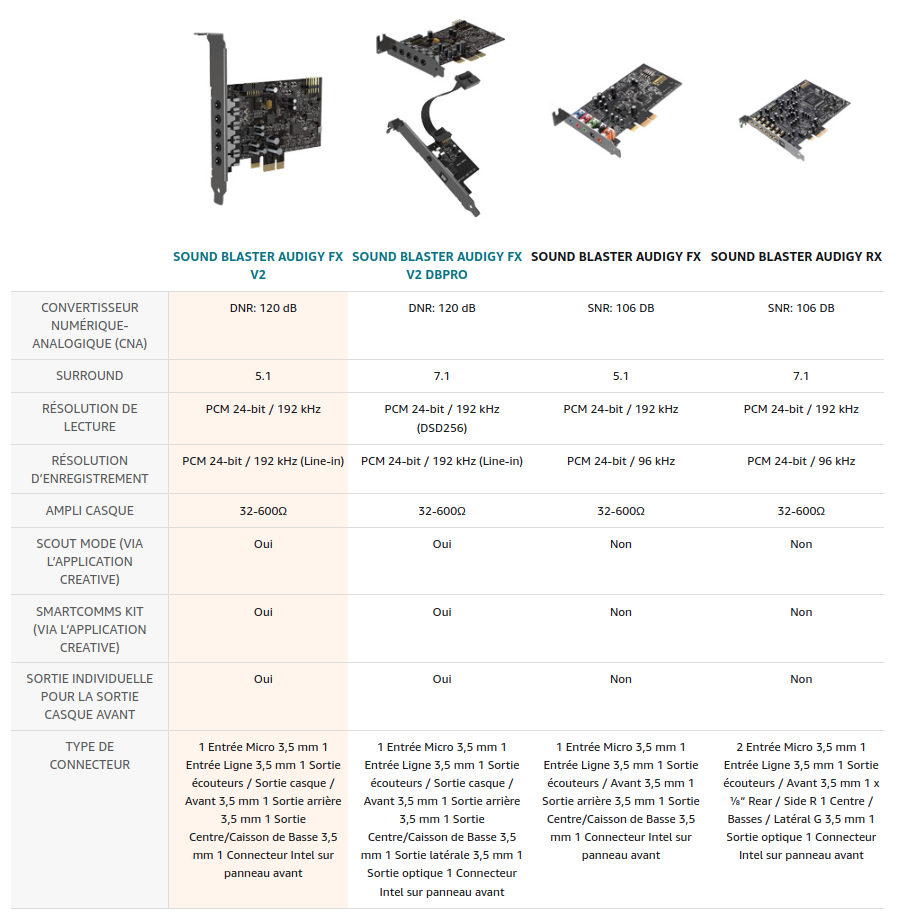 | | SOUND BLASTER AUDIGY FX V2 | SOUND BLASTER AUDIGY FX V2 DBPRO | SOUND BLASTER AUDIGY FX | SOUND BLASTER AUDIGY RX |
|---|---|---|---|---|
| CONVERTISSEUR NUMÉRIQUE-ANALOGIQUE (CNA) | DNR: 120 dB | DNR: 120 dB | SNR: 106 DB | SNR: 106 DB |
| SURROUND | 5.1 | 7.1 | 5.1 | 7.1 |
| RÉSOLUTION DE LECTURE | PCM 24-bit / 192 kHz | PCM 24-bit / 192 kHz (DSD256) | PCM 24-bit / 192 kHz | PCM 24-bit / 192 kHz |
| RÉSOLUTION D'ENREGISTREMENT | PCM 24-bit / 192 kHz (Line-in) | PCM 24-bit / 192 kHz (Line-in) | PCM 24-bit / 96 kHz | PCM 24-bit / 96 kHz |
| AMPLI CASQUE | 32-600Ω | 32-600Ω | 32-600Ω | 32-600Ω |
| SCOUT MODE (VIA L'APPLICATION CREATIVE) | Oui | Oui | Non | Non |
| SMARTCOMMS KIT (VIA L'APPLICATION CREATIVE) | Oui | Oui | Non | Non |
| SORTIE INDIVIDUELLE POUR LA SORTIE CASQUE AVANT | Oui | Oui | Non | Non |
| TYPE DE CONNECTEUR | 1 Entrée Micro 3,5 mm 1 Entrée Ligne 3,5 mm 1 Sortie écouteurs / Sortie casque / Avant 3,5 mm 1 Sortie arrière 3,5 mm 1 Sortie Centre/Caisson de Basse 3,5 mm 1 Connecteur Intel sur panneau avant | 1 Entrée Micro 3,5 mm 1 Entrée Ligne 3,5 mm 1 Sortie écouteurs / Sortie casque / Avant 3,5 mm 1 Sortie arrière 3,5 mm 1 Sortie Centre/Caisson de Basse 3,5 mm 1 Sortie latérale 3,5 mm 1 Sortie optique 1 Connecteur Intel sur panneau avant | 1 Entrée Micro 3,5 mm 1 Entrée Ligne 3,5 mm 1 Sortie écouteurs / Avant 3,5 mm 1 Sortie arrière 3,5 mm 1 Sortie Centre/Caisson de Basse 3,5 mm 1 Connecteur Intel sur panneau avant | 2 Entrée Micro 3,5 mm 1 Entrée Ligne 3,5 mm 1 Sortie écouteurs / Avant 3,5 mm 1 x ⅛" Rear / Side R 1 Centre / Basses / Latéral G 3,5 mm 1 Sortie optique 1 Connecteur Intel sur panneau avant |