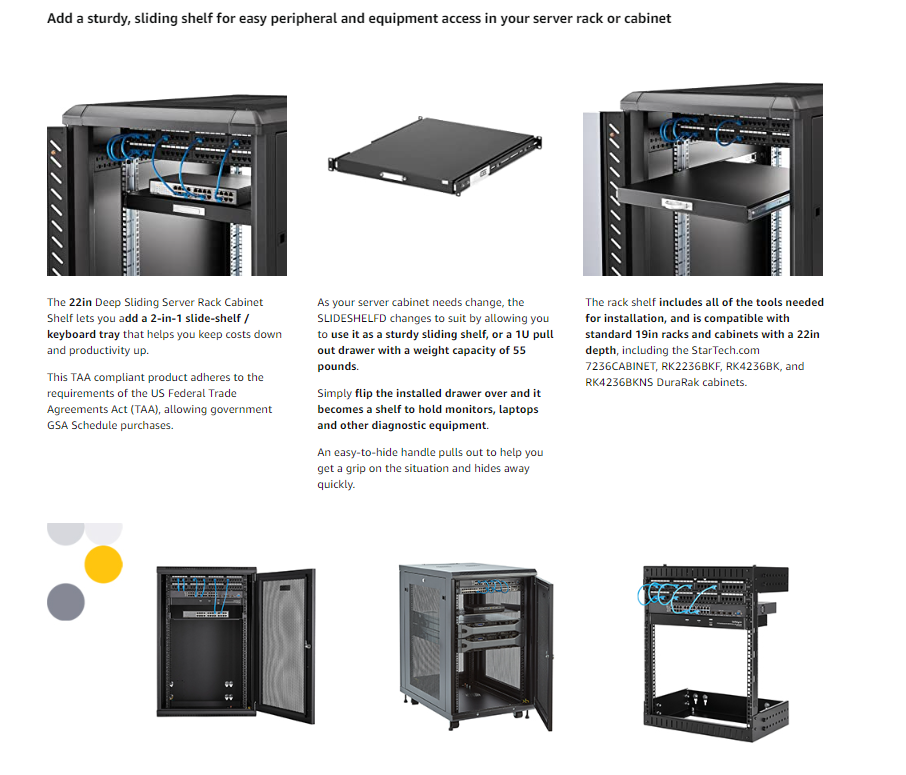 Add a sturdy, sliding shelf for easy peripheral and equipment access in your server rack or cabinet

The 22in Deep Sliding Server Rack Cabinet Shelf lets you add a 2-in-1 slide-shelf / keyboard tray that helps you keep costs down and productivity up.

This TAA compliant product adheres to the requirements of the US Federal Trade Agreements Act (TAA), allowing government GSA Schedule purchases.

As your server cabinet needs change, the SLIDESHELFD changes to suit by allowing you to use it as a sturdy sliding shelf, or a 1U pull out drawer with a weight capacity of 55 pounds.

Simply flip the installed drawer over and it becomes a shelf to hold monitors, laptops and other diagnostic equipment.

An easy-to-hide handle pulls out to help you get a grip on the situation and hides away quickly.

The rack shelf includes all of the tools needed for installation, and is compatible with standard 19in racks and cabinets with a 22in depth, including the StarTech.com 7236CABINET, RK2236BKF, RK4236BK, and RK4236BKNS DuraRak cabinets.