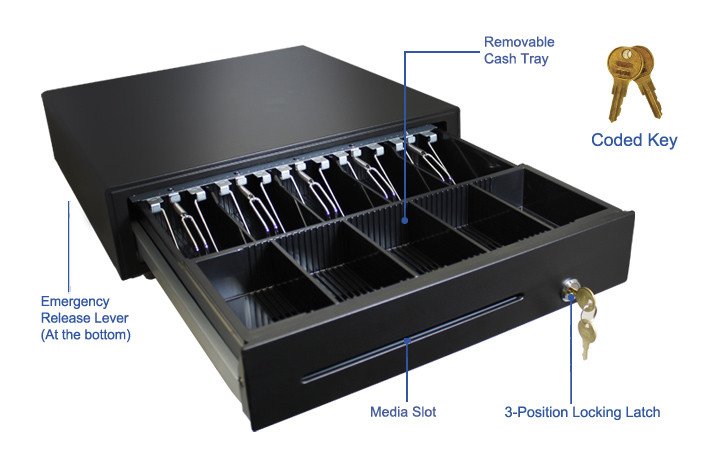 Removable Cash Tray

Coded Key

Emergency Release Lever (At the bottom)

Media Slot

3-Position Locking Latch