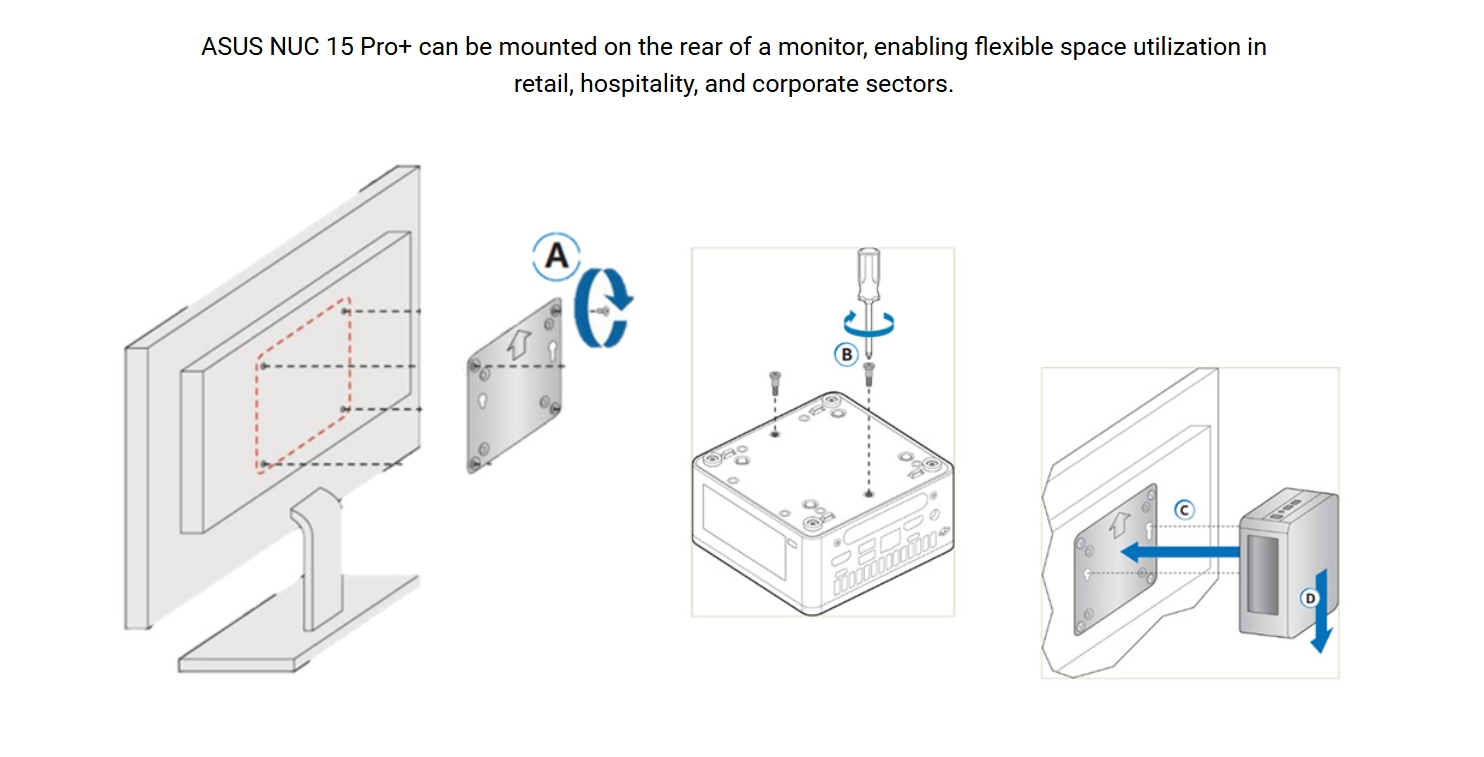 ASUS NUC 15 Pro+ can be mounted on the rear of a monitor, enabling flexible space utilization in retail, hospitality, and corporate sectors.

A

B

C

D