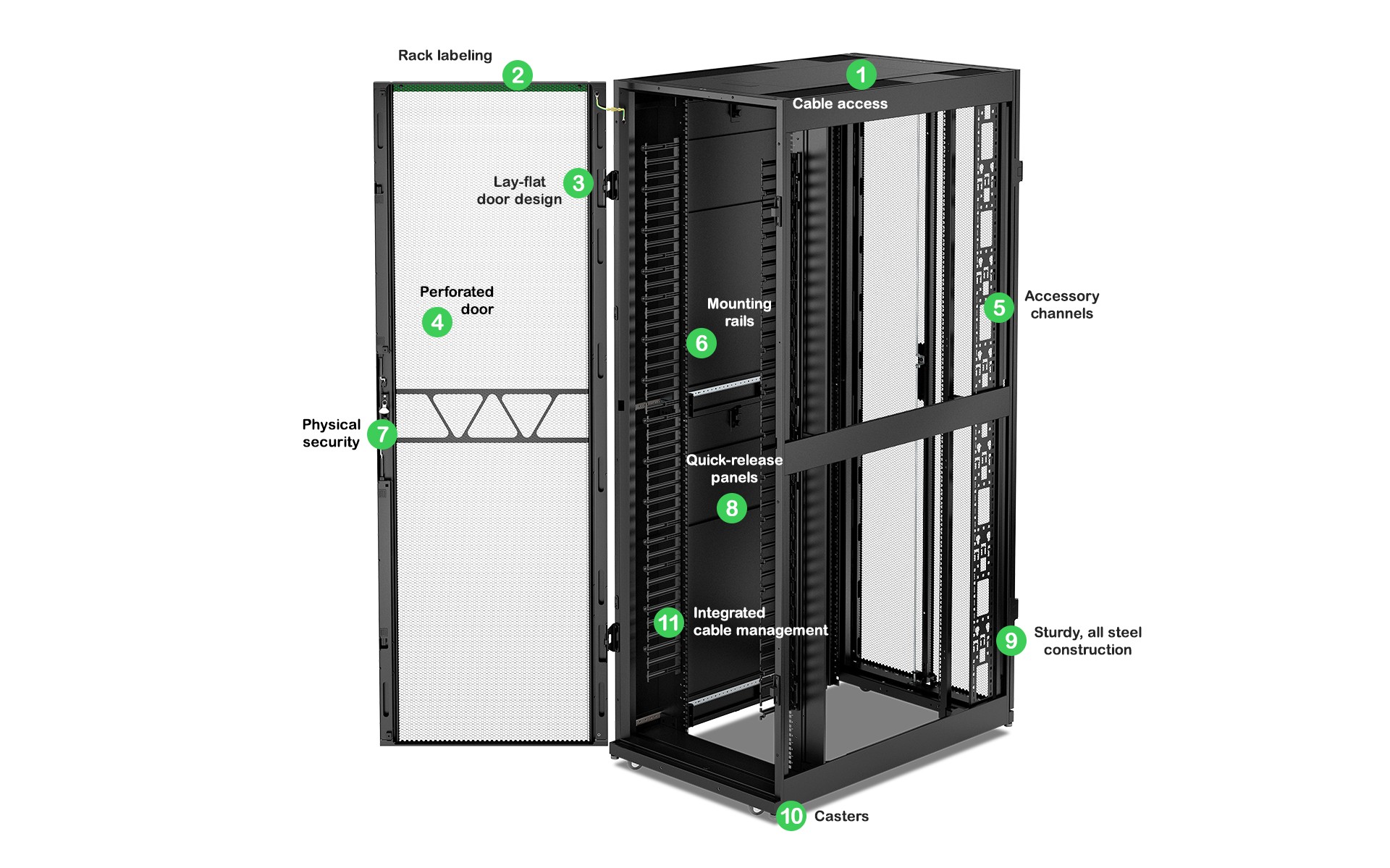 Rack labeling
2

1
Cable access

Lay-flat door design
3

Perforated door
4

Mounting rails
6

5
Accessory channels

Physical security
7

Quick-release panels
8

11
Integrated cable management

9
Sturdy, all steel construction

10
Casters