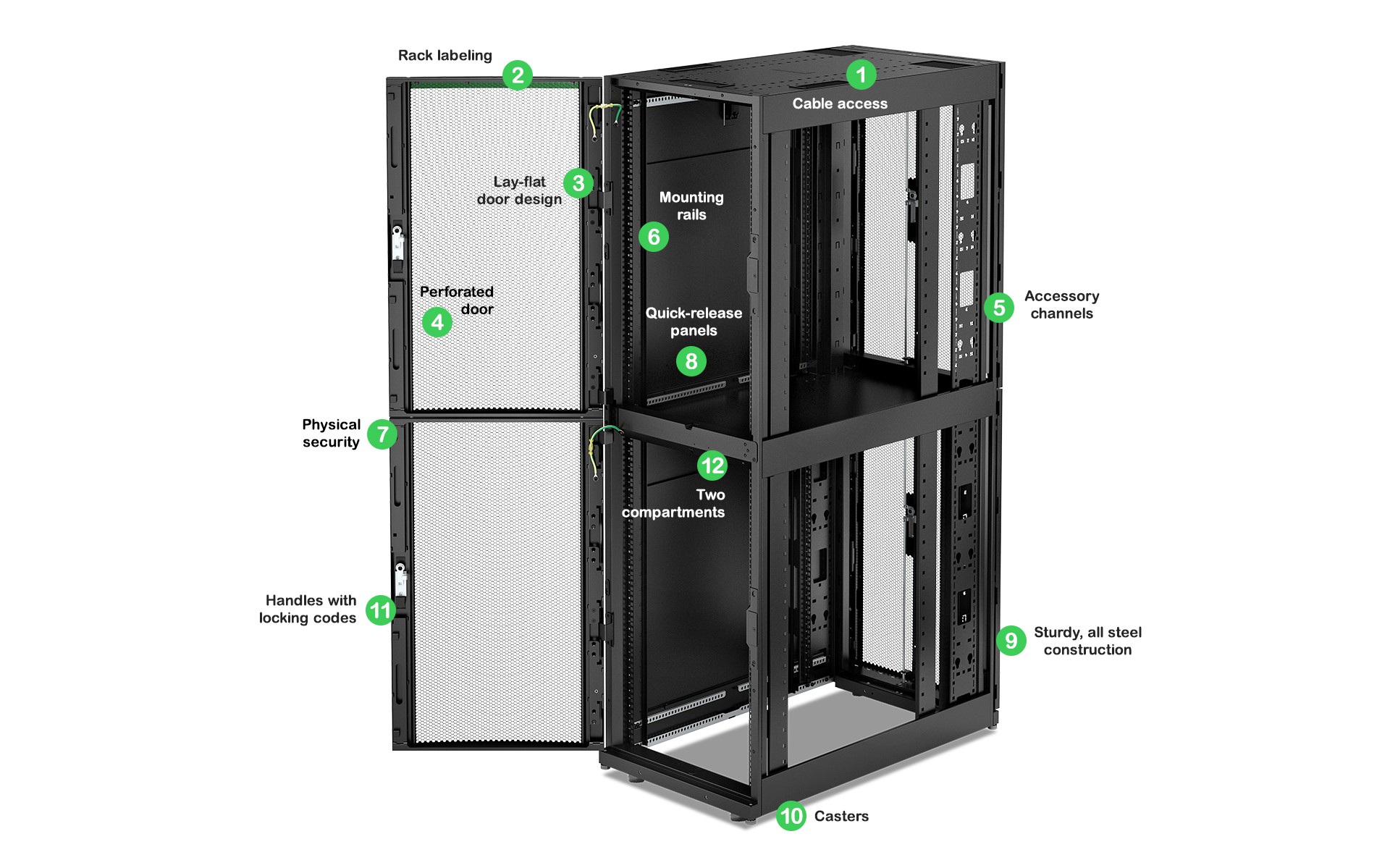 Rack labeling
2

1
Cable access

Lay-flat door design
3

Mounting rails
6

Perforated door
4

Quick-release panels
8

5
Accessory channels

Physical security
7

12
Two compartments

Handles with locking codes
11

9
Sturdy, all steel construction

10
Casters