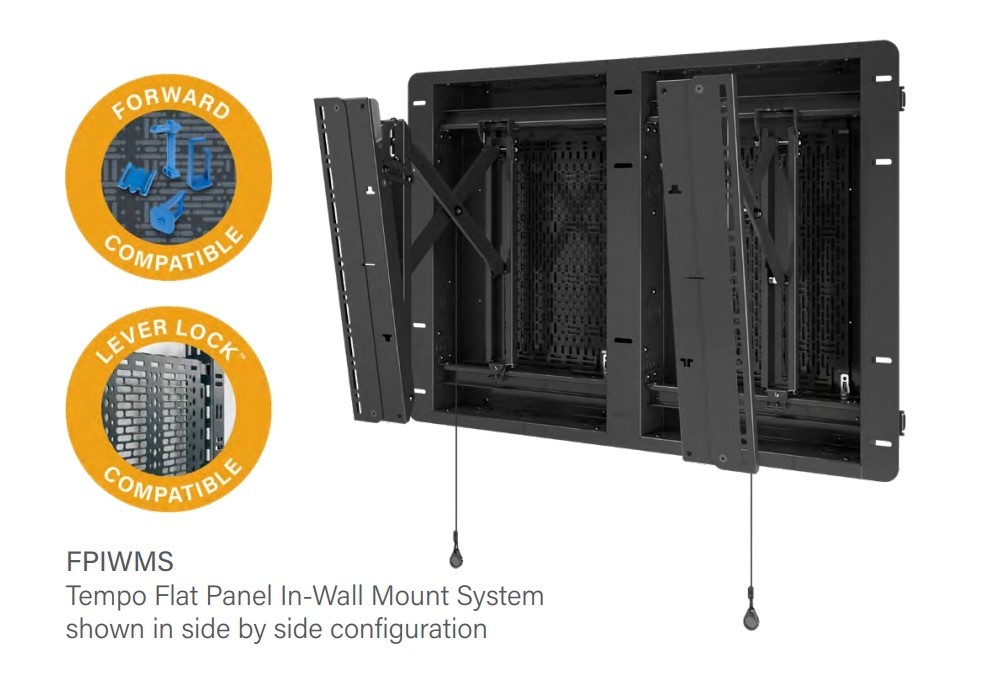 FORWARD
COMPATIBLE

LEVER LOCK™
COMPATIBLE

FPIWMS
Tempo Flat Panel In-Wall Mount System shown in side by side configuration