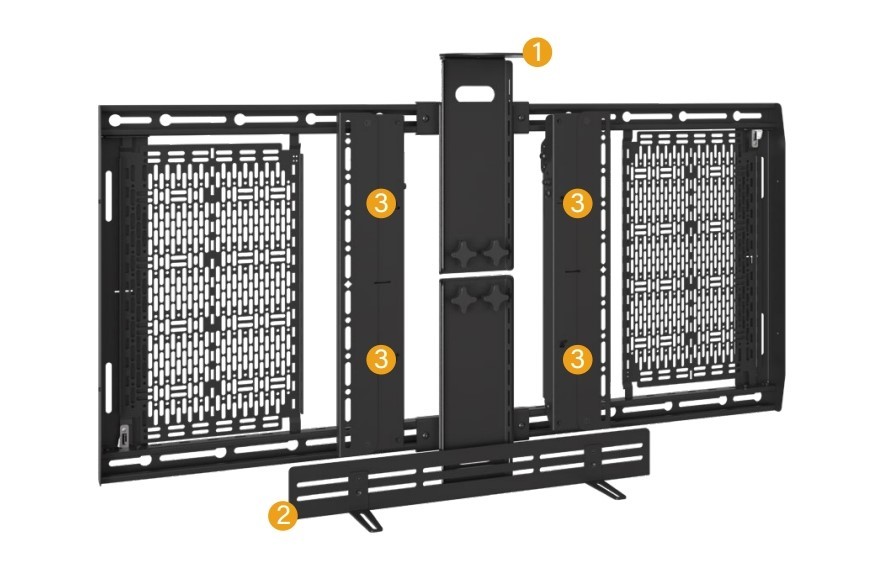 1
3
3
3
3
2