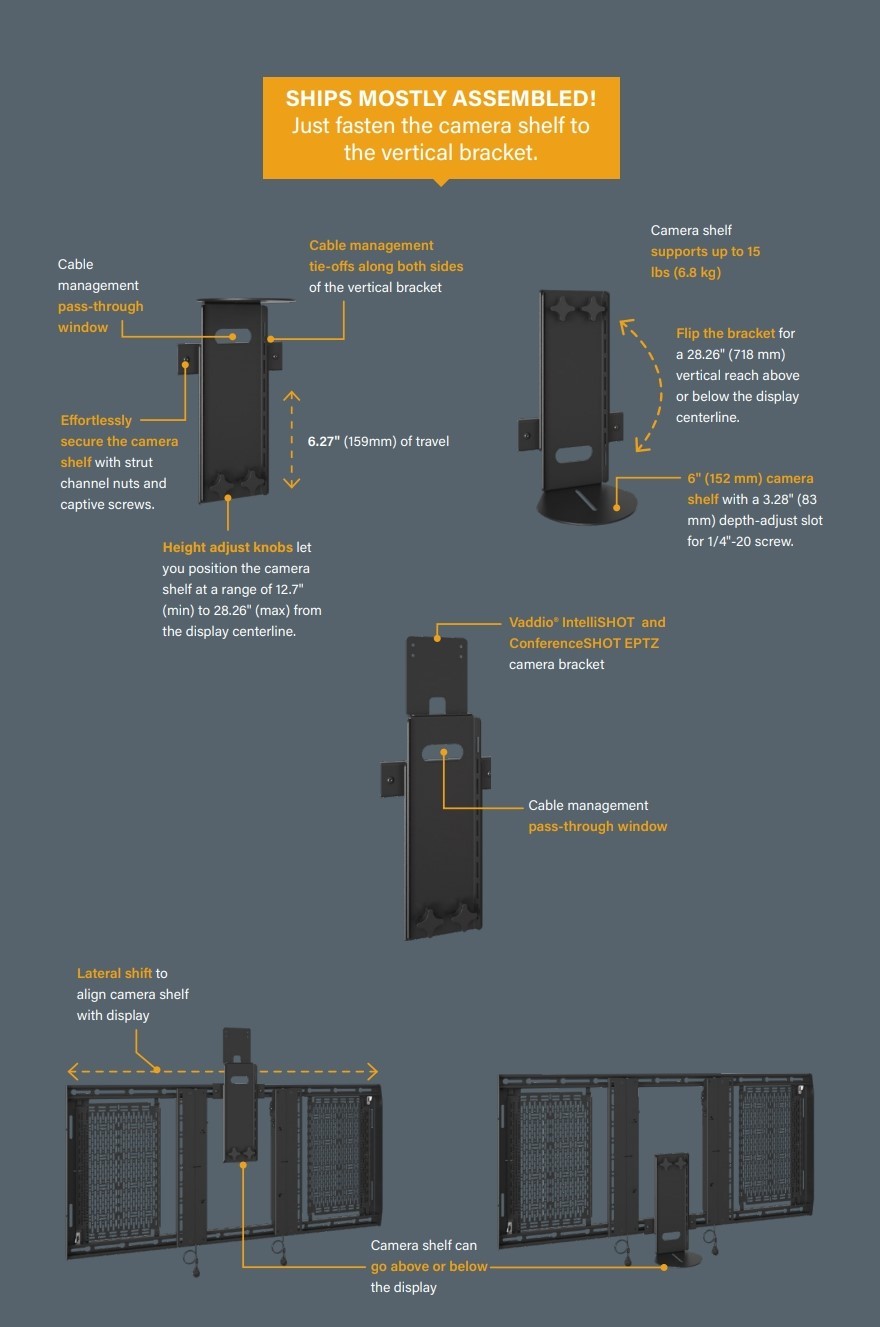 SHIPS MOSTLY ASSEMBLED!
Just fasten the camera shelf to the vertical bracket.

Cable management pass-through window

Cable management tie-offs along both sides of the vertical bracket

Effortlessly secure the camera shelf with strut channel nuts and captive screws.

6.27" (159mm) of travel

Height adjust knobs let you position the camera shelf at a range of 12.7" (min) to 28.26" (max) from the display centerline.

Camera shelf supports up to 15 lbs (6.8 kg)

Flip the bracket for a 28.26" (718 mm) vertical reach above or below the display centerline.

6" (152 mm) camera shelf with a 3.28" (83 mm) depth-adjust slot for 1/4"-20 screw.

Vaddio® IntelliSHOT and ConferenceSHOT EPTZ camera bracket

Cable management pass-through window

Lateral shift to align camera shelf with display

Camera shelf can go above or below the display