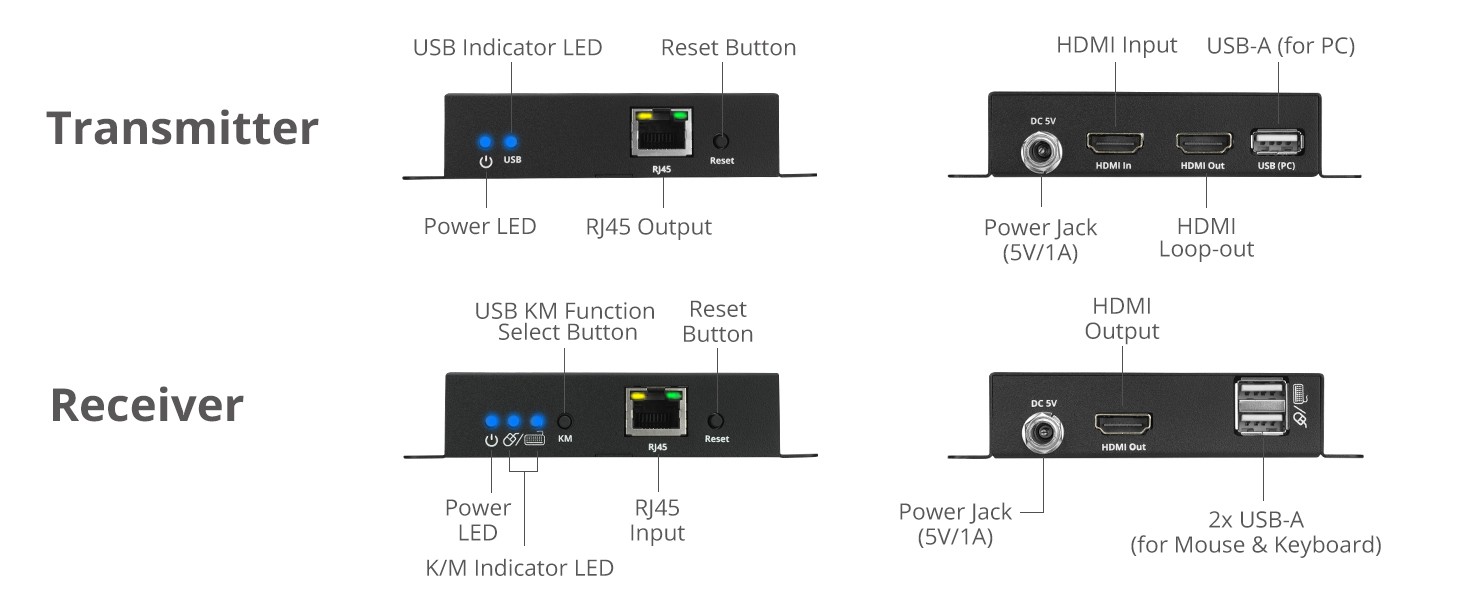 Transmitter

USB Indicator LED

Reset Button

USB

RJ45

Reset

Power LED

RJ45 Output

HDMI Input

USB-A (for PC)

DC 5V

HDMI In

HDMI Out

USB (PC)

Power Jack (5V/1A)

HDMI Loop-out

Receiver

USB KM Function Select Button

Reset Button

KM

RJ45

Reset

Power LED

RJ45 Input

K/M Indicator LED

HDMI Output

DC 5V

HDMI Out

Power Jack (5V/1A)

2x USB-A (for Mouse & Keyboard)