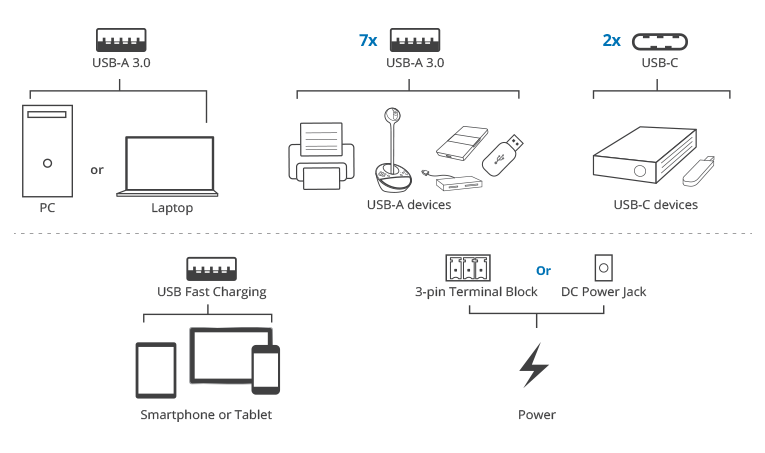 USB-A 3.0

PC

or

Laptop

7x

USB-A 3.0

USB-A devices

2x

USB-C

USB-C devices

USB Fast Charging

Smartphone or Tablet

3-pin Terminal Block

Or

DC Power Jack

Power