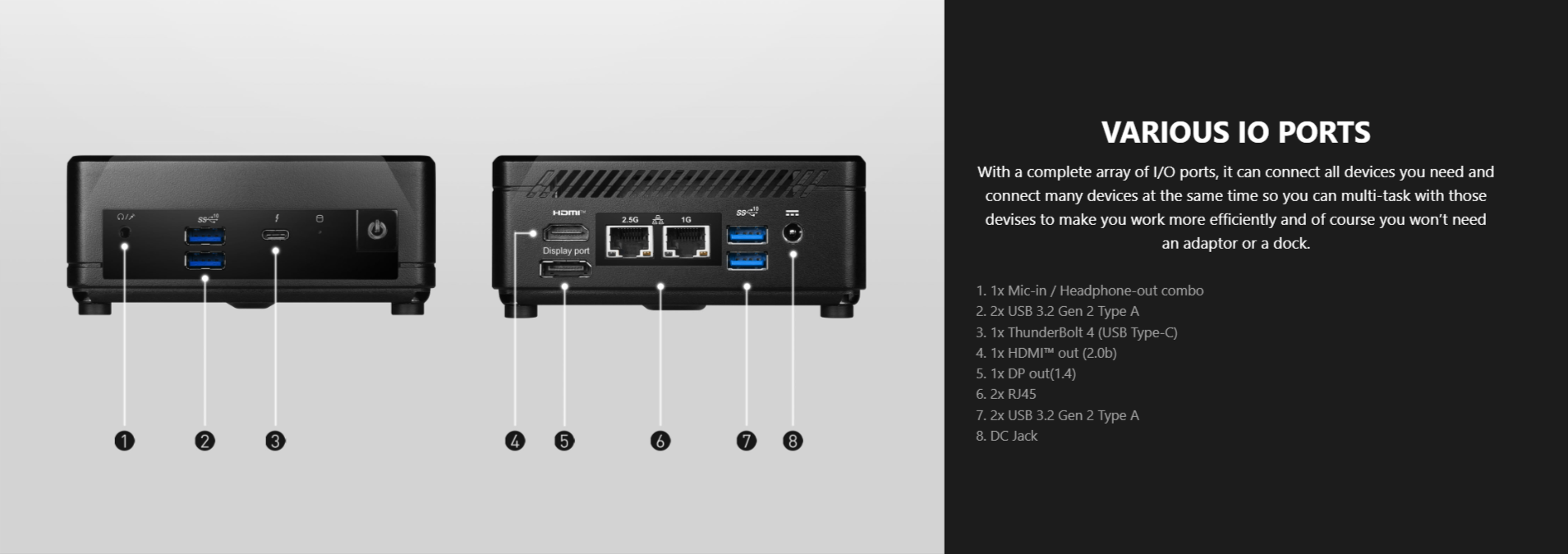 HDMI
Display port
2.5G
1G

1
2
3
4
5
6
7
8

VARIOUS IO PORTS

With a complete array of I/O ports, it can connect all devices you need and connect many devices at the same time so you can multi-task with those devises to make you work more efficiently and of course you won't need an adaptor or a dock.

1. 1x Mic-in / Headphone-out combo
2. 2x USB 3.2 Gen 2 Type A
3. 1x ThunderBolt 4 (USB Type-C)
4. 1x HDMI™ out (2.0b)
5. 1x DP out(1.4)
6. 2x RJ45
7. 2x USB 3.2 Gen 2 Type A
8. DC Jack