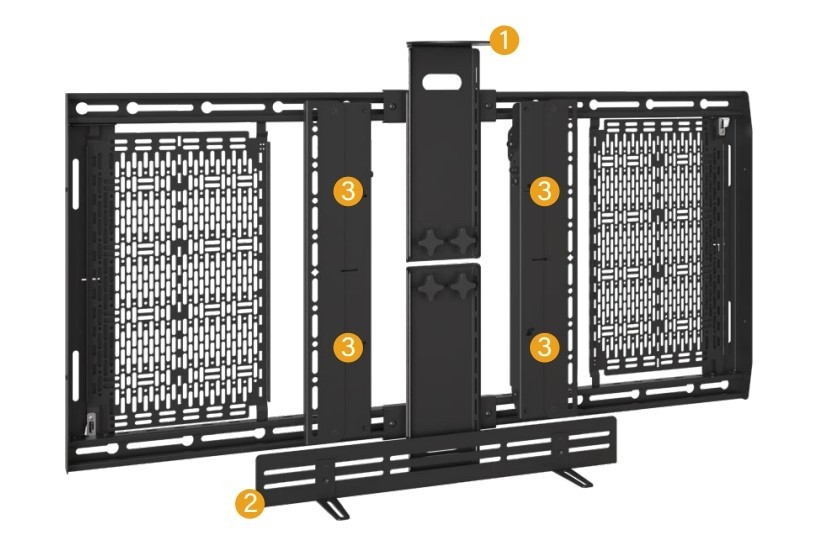 1
3
3
3
3
2