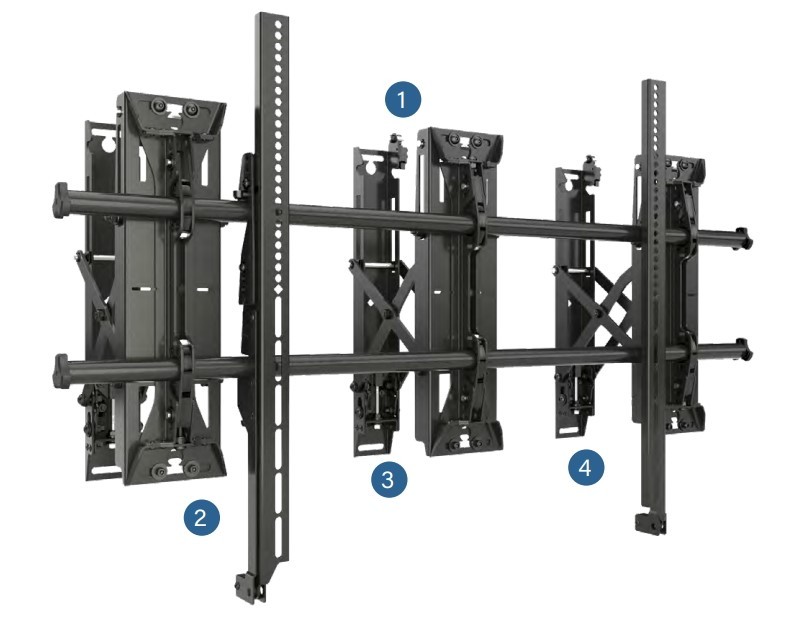 1
2
3
4