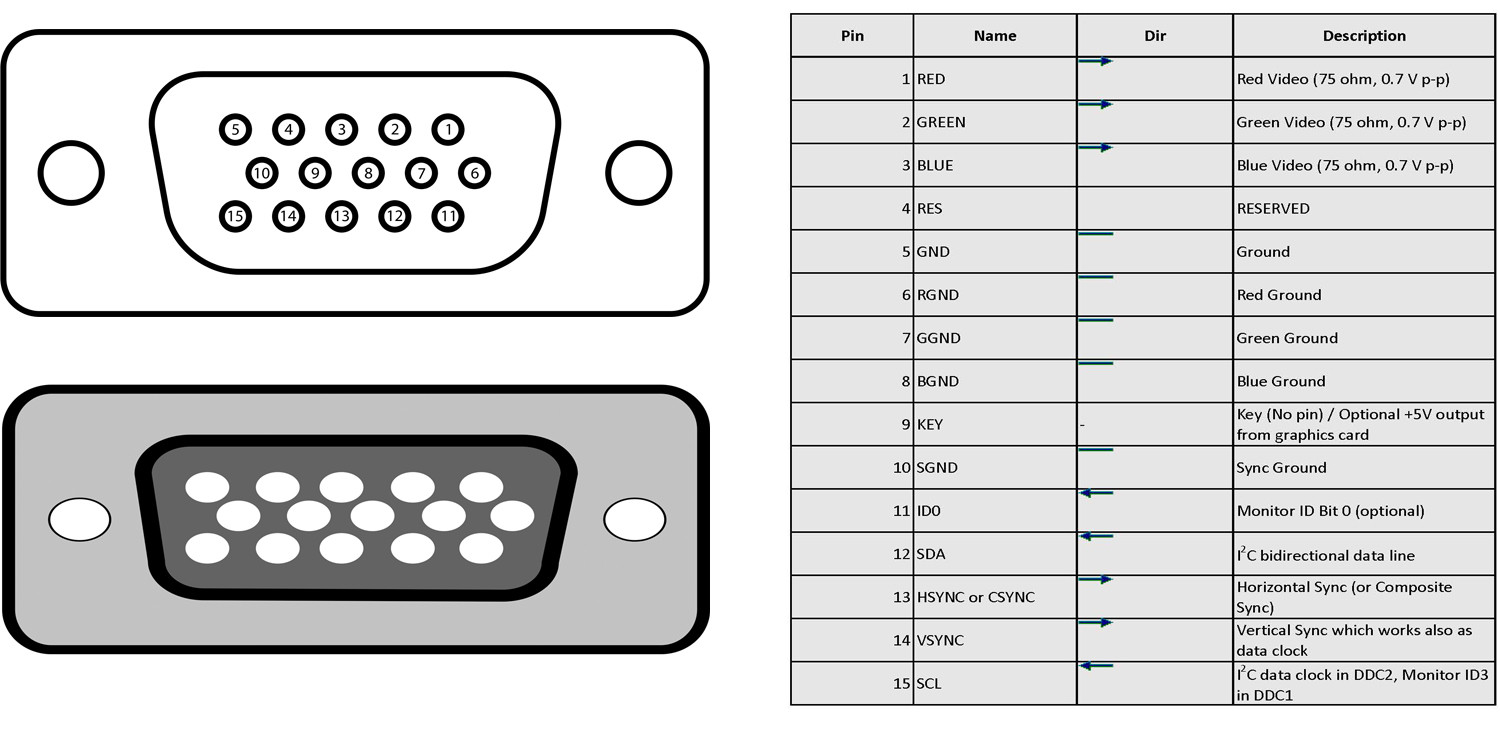 5 4 3 2 1
10 9 8 7 6
15 14 13 12 11

| Pin | Name | Dir | Description |
|---|---|---|---|
| 1 | RED | | Red Video (75 ohm, 0.7 V p-p) |
| 2 | GREEN | | Green Video (75 ohm, 0.7 V p-p) |
| 3 | BLUE | | Blue Video (75 ohm, 0.7 V p-p) |
| 4 | RES | | RESERVED |
| 5 | GND | | Ground |
| 6 | RGND | | Red Ground |
| 7 | GGND | | Green Ground |
| 8 | BGND | | Blue Ground |
| 9 | KEY | - | Key (No pin) / Optional +5V output from graphics card |
| 10 | SGND | | Sync Ground |
| 11 | ID0 | | Monitor ID Bit 0 (optional) |
| 12 | SDA | | $I^2C$ bidirectional data line |
| 13 | HSYNC or CSYNC | | Horizontal Sync (or Composite Sync) |
| 14 | VSYNC | | Vertical Sync which works also as data clock |
| 15 | SCL | | $I^2C$ data clock in DDC2, Monitor ID3 in DDC1 |