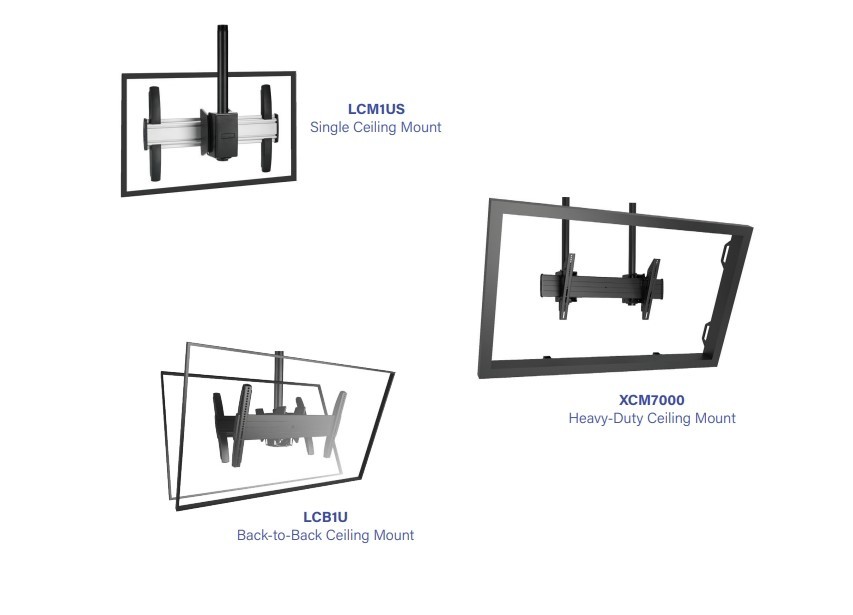 LCM1US
Single Ceiling Mount

XCM7000
Heavy-Duty Ceiling Mount

LCB1U
Back-to-Back Ceiling Mount