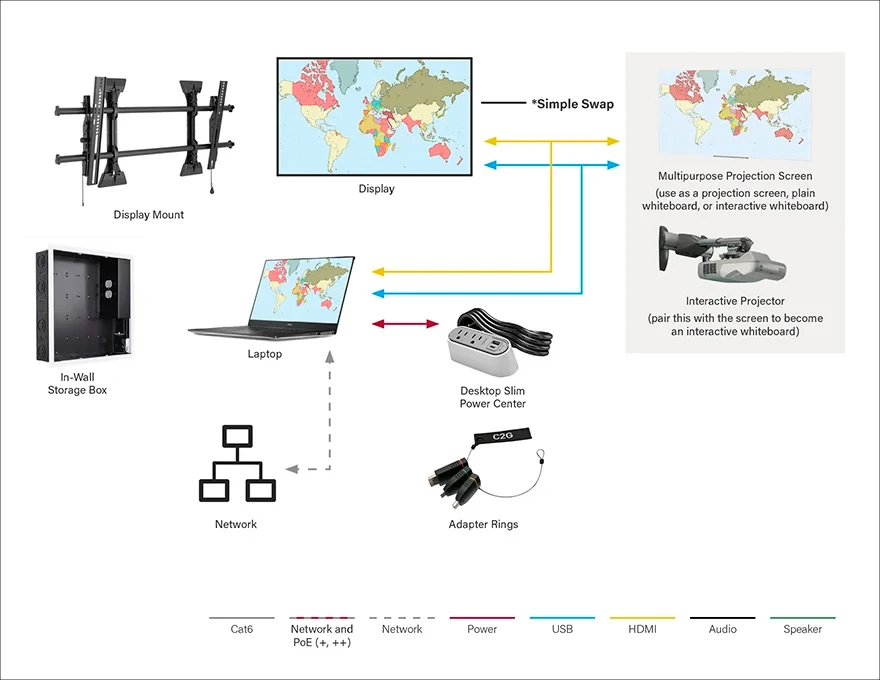 Display Mount

Display

*Simple Swap

Multipurpose Projection Screen
(use as a projection screen, plain whiteboard, or interactive whiteboard)

Interactive Projector
(pair this with the screen to become an interactive whiteboard)

In-Wall Storage Box

Laptop

Desktop Slim Power Center

C2G

Network

Adapter Rings

Cat6
Network and PoE (+, ++)
Network
Power
USB
HDMI
Audio
Speaker