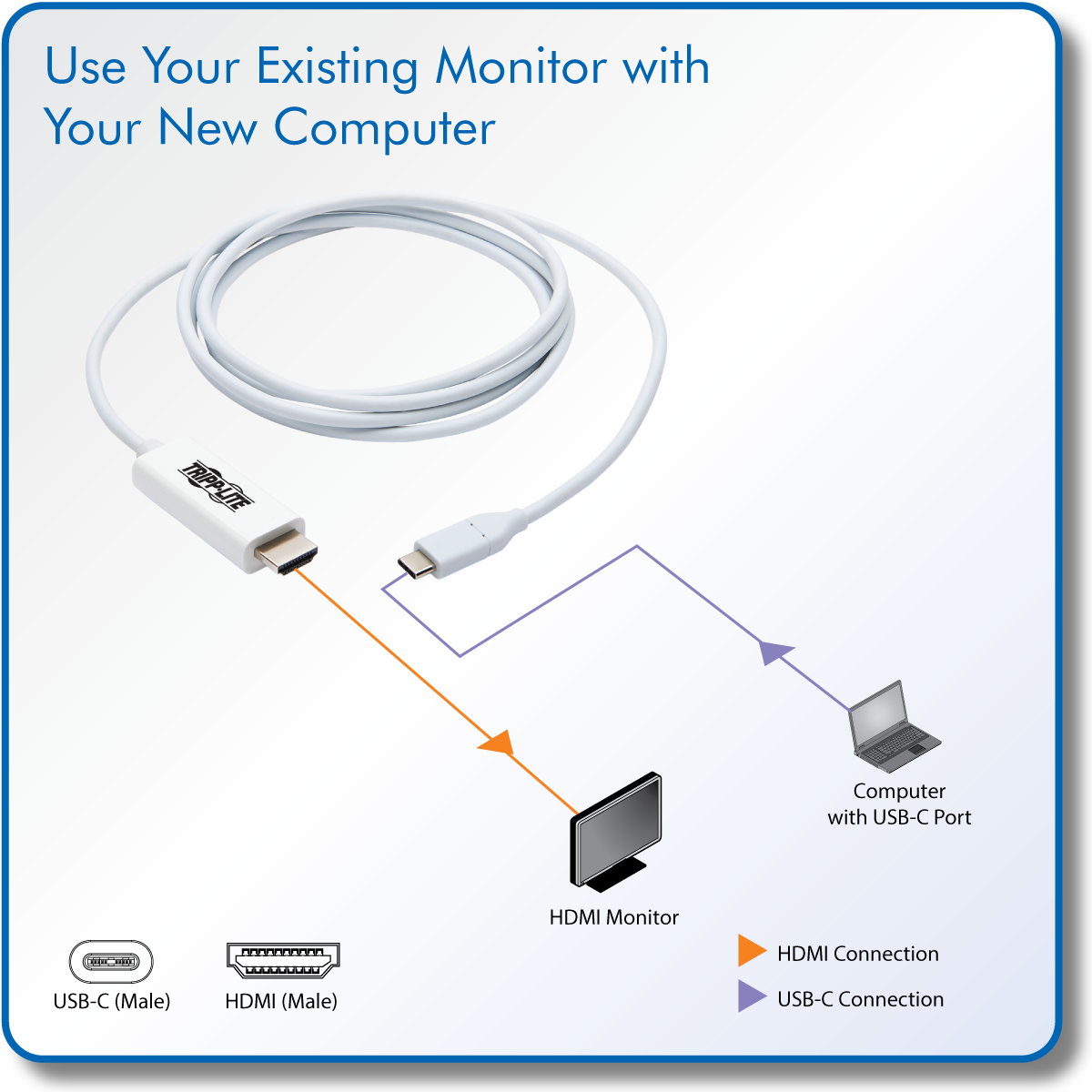 Use Your Existing Monitor with Your New Computer

TRIPP·LITE

Computer with USB-C Port

HDMI Monitor

USB-C (Male)

HDMI (Male)

HDMI Connection

USB-C Connection