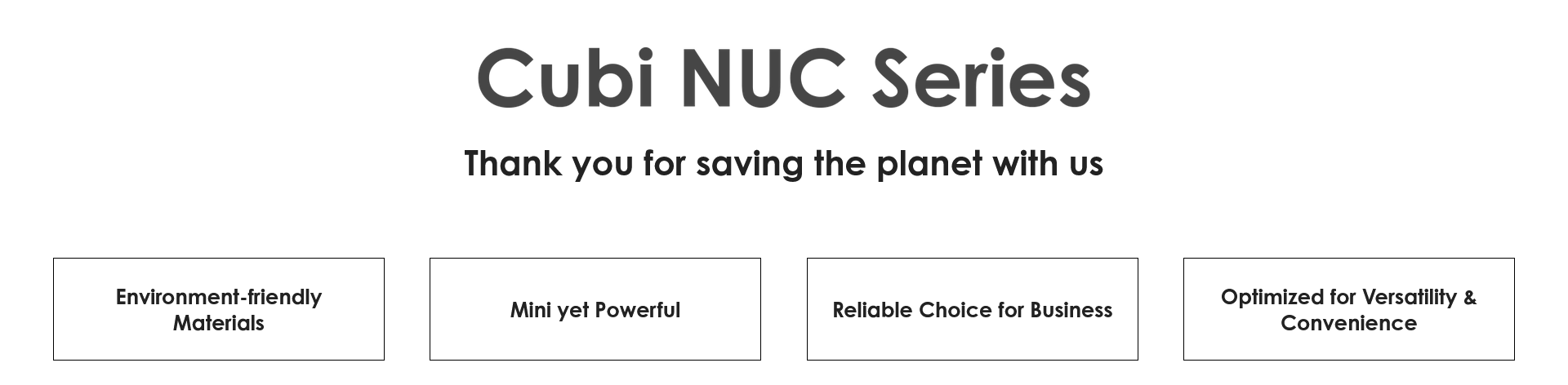 Cubi NUC Series

Thank you for saving the planet with us

Environment-friendly Materials

Mini yet Powerful

Reliable Choice for Business

Optimized for Versatility & Convenience