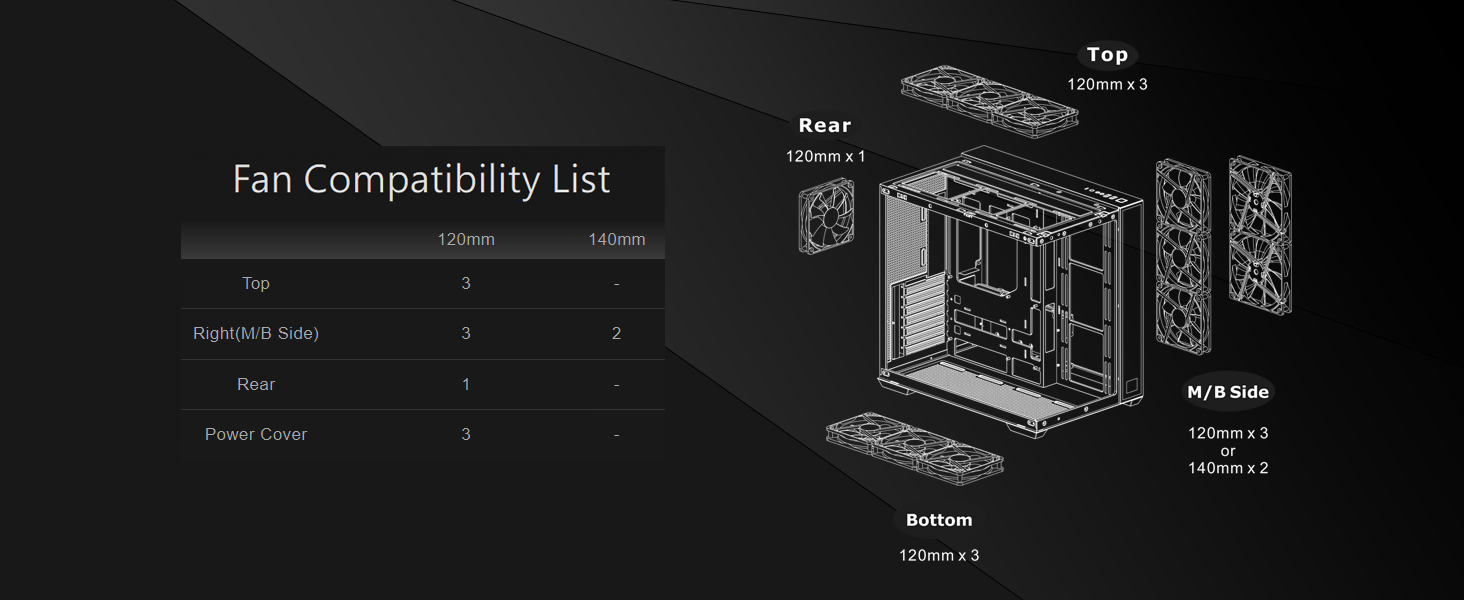 Fan Compatibility List

| | 120mm | 140mm |
|---|---|---|
| Top | 3 | - |
| Right(M/B Side) | 3 | 2 |
| Rear | 1 | - |
| Power Cover | 3 | - |

Top
120mm x 3

Rear
120mm x 1

M/B Side
120mm x 3
or
140mm x 2

Bottom
120mm x 3